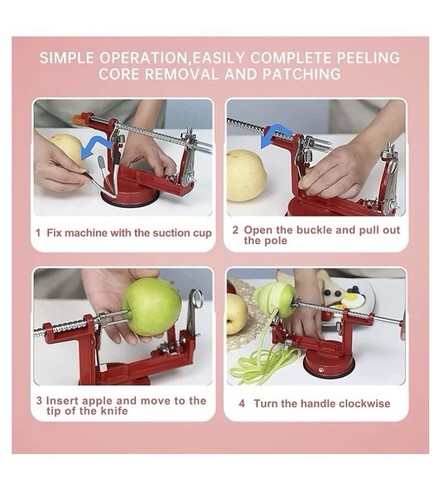 SIMPLE OPERATION,EASILY COMPLETE PEELING CORE REMOVAL AND PATCHING

1 Fix machine with the suction cup

2 Open the buckle and pull out the pole

3 Insert apple and move to the tip of the knife

4 Turn the handle clockwise