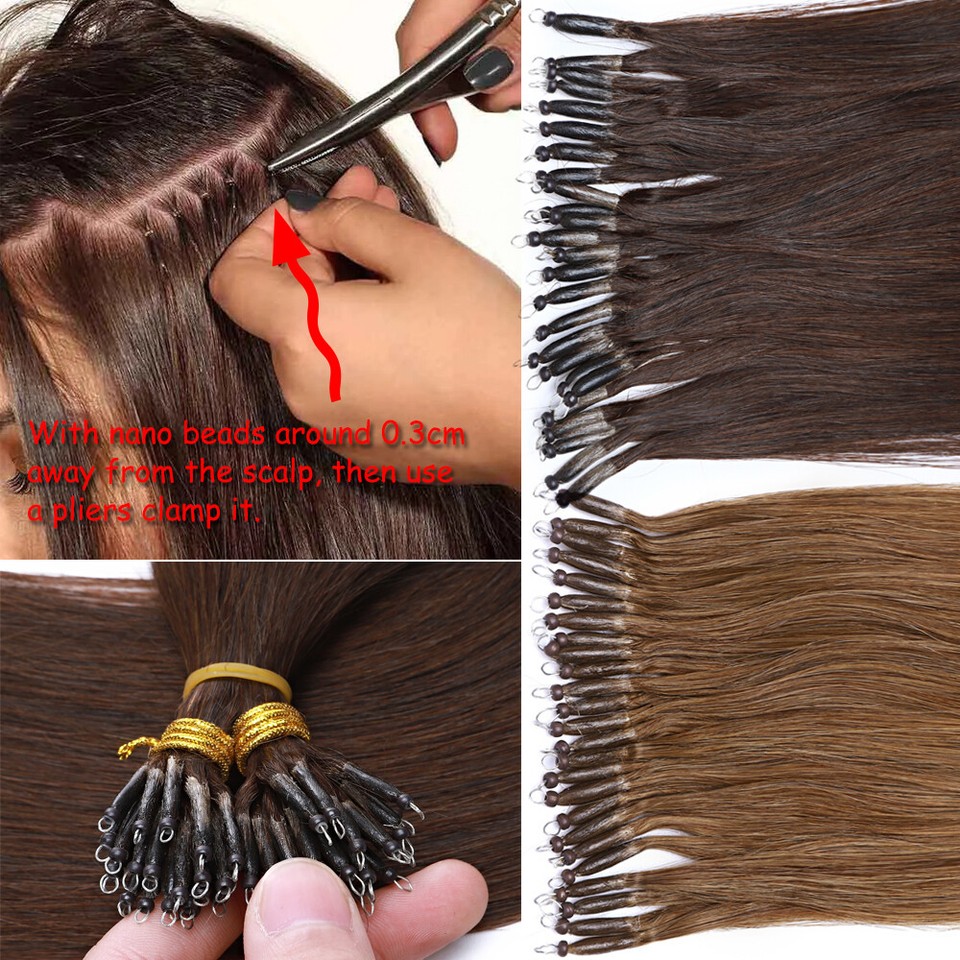 With nano beads around 0.3cm away from the scalp, then use a pliers clamp it.