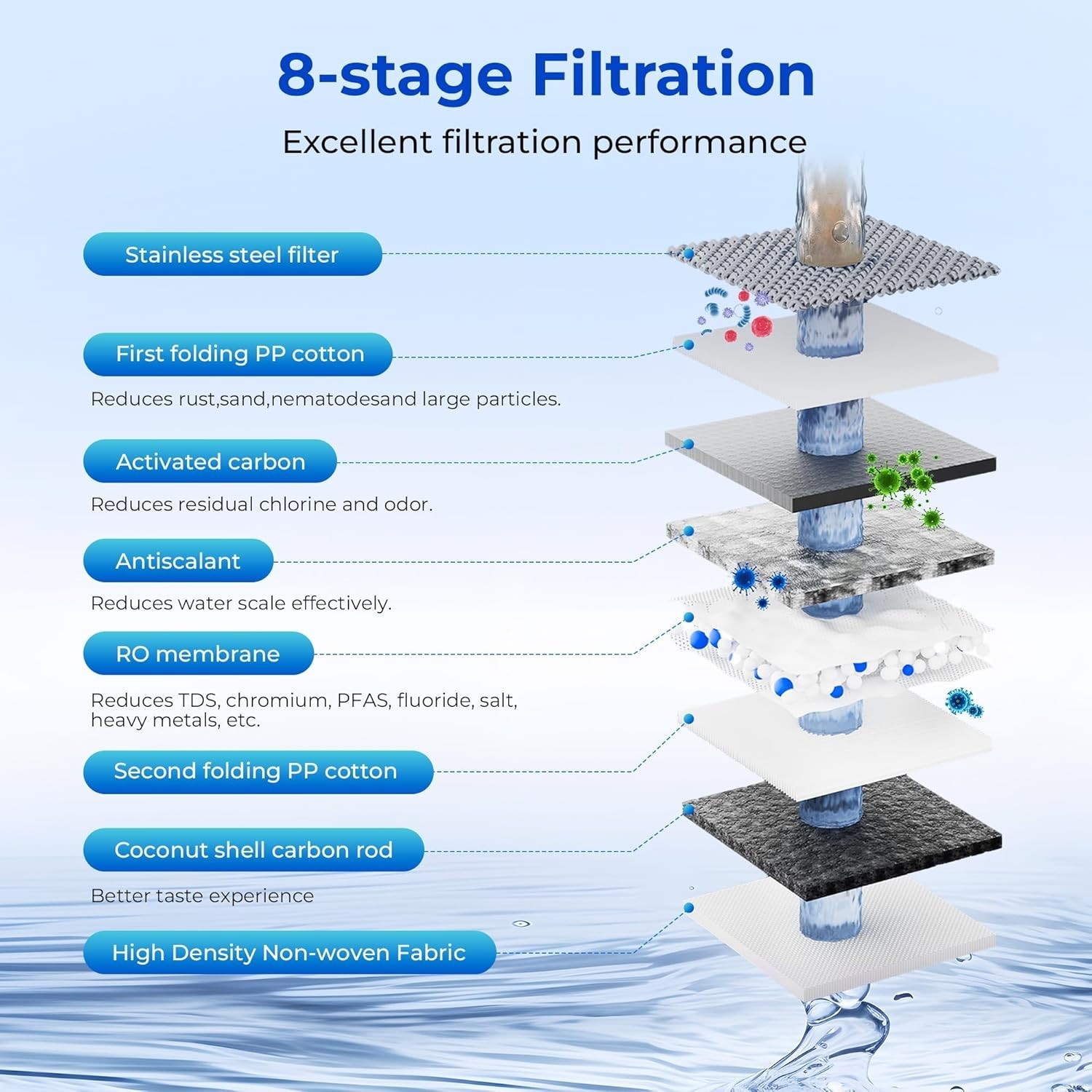 8-stage Filtration

Excellent filtration performance

Stainless steel filter

First folding PP cotton

Reduces rust,sand,nematodesand large particles.

Activated carbon

Reduces residual chlorine and odor.

Antiscalant

Reduces water scale effectively.

RO membrane

Reduces TDS, chromium, PFAS, fluoride, salt, heavy metals, etc.

Second folding PP cotton

Coconut shell carbon rod

Better taste experience

High Density Non-woven Fabric