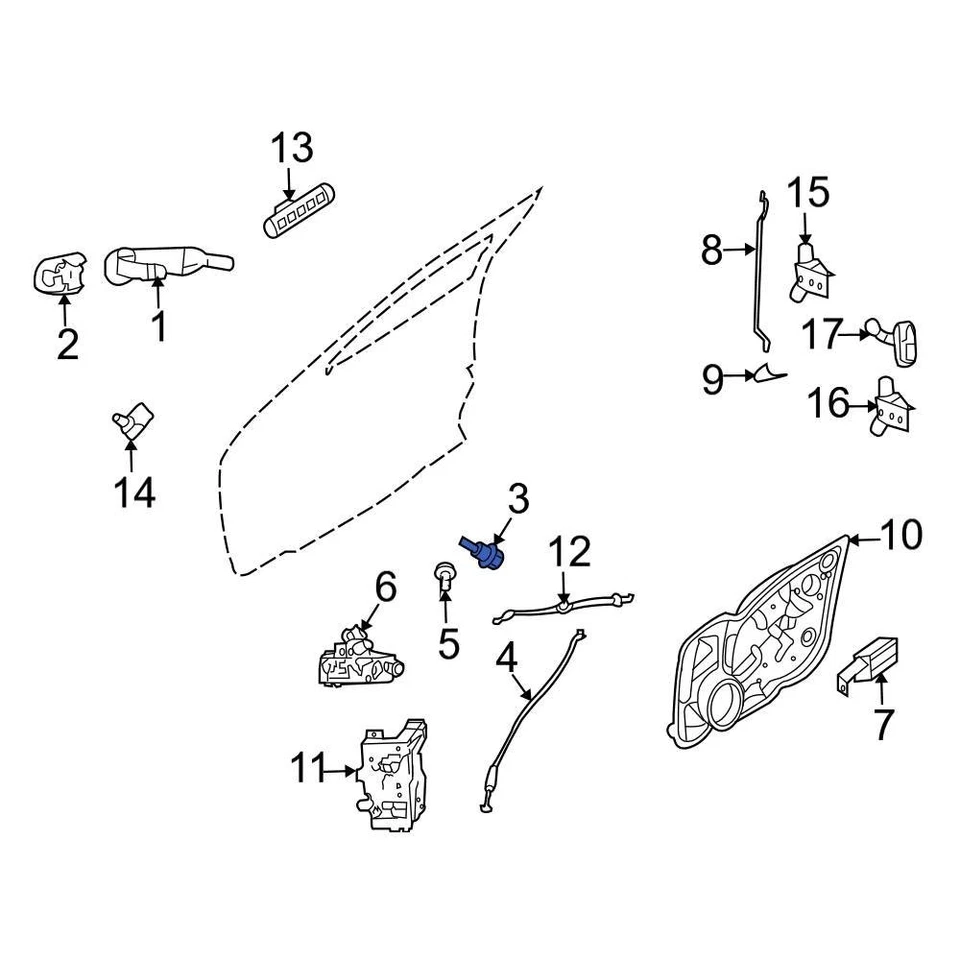 13
15
8
2
1
17
9
16
14
3
10
12
6
5
4
7
11