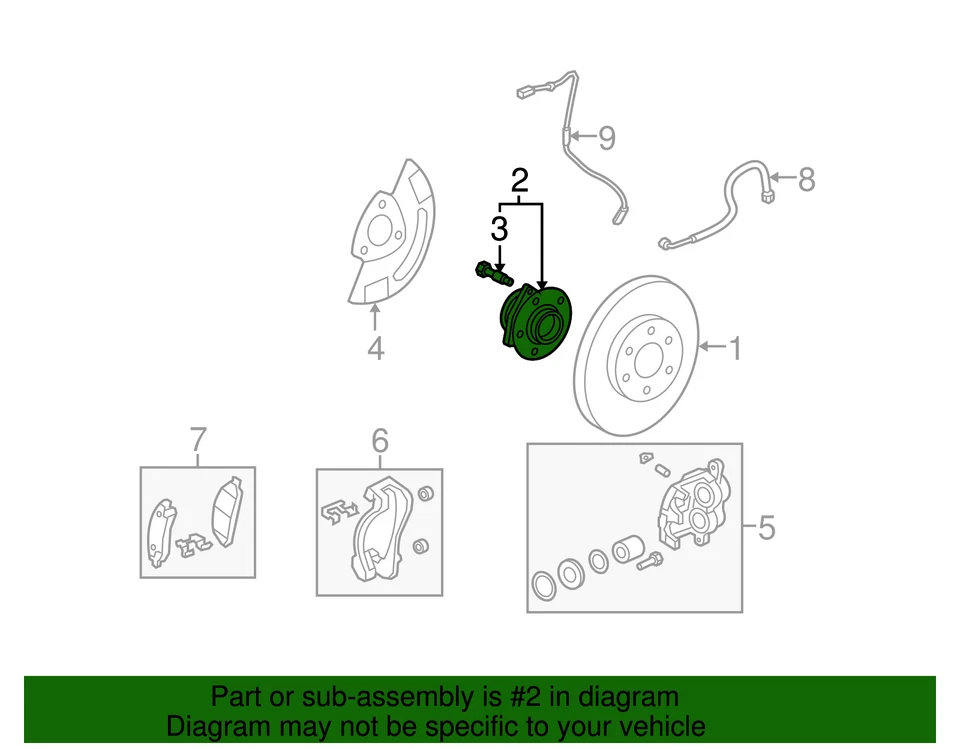 9
2
8
3
4
1
7
6
5

Part or sub-assembly is #2 in diagram
Diagram may not be specific to your vehicle