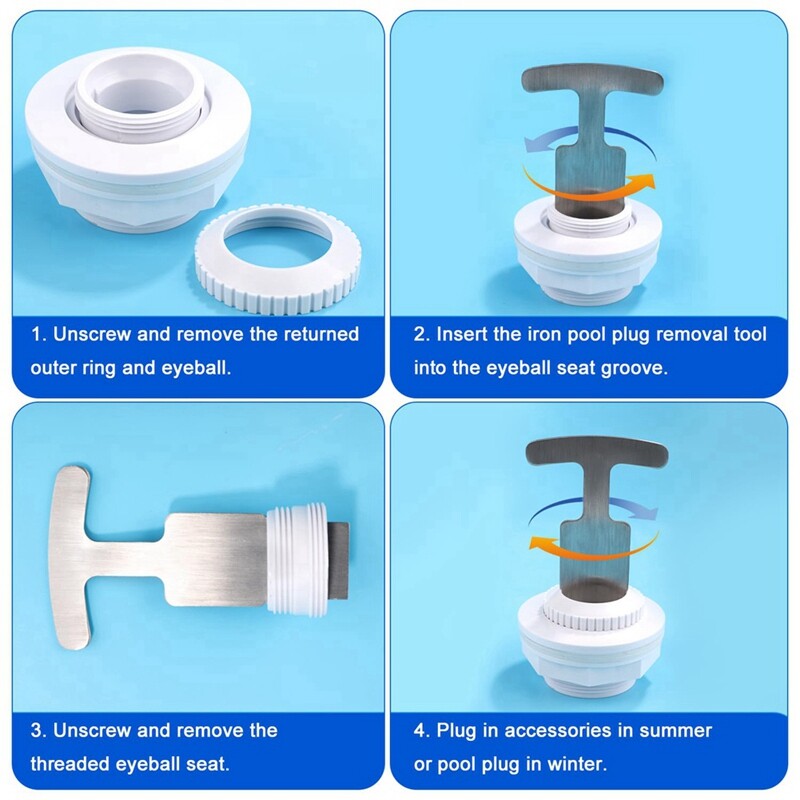 1. Unscrew and remove the returned outer ring and eyeball.

2. Insert the iron pool plug removal tool into the eyeball seat groove.

3. Unscrew and remove the threaded eyeball seat.

4. Plug in accessories in summer or pool plug in winter.