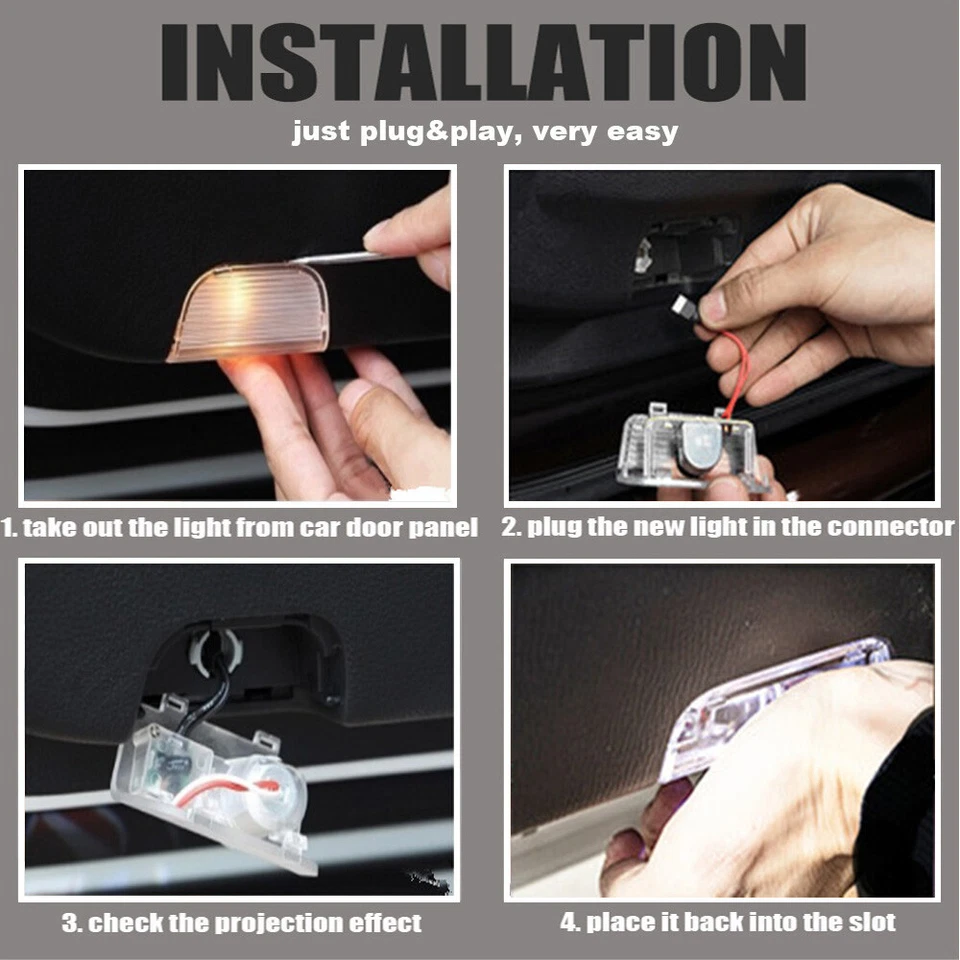 INSTALLATION

just plug&play, very easy

1. take out the light from car door panel

2. plug the new light in the connector

3. check the projection effect

4. place it back into the slot