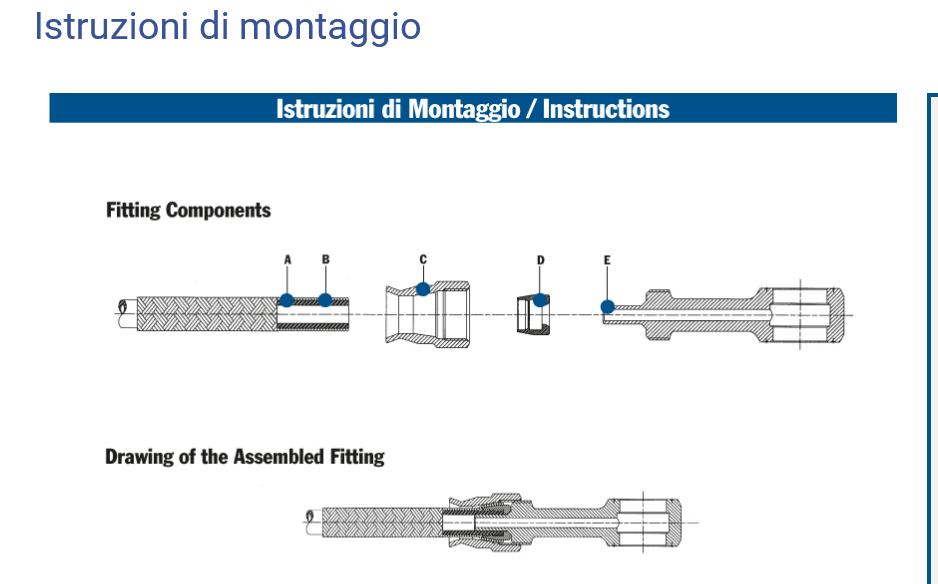 Istruzioni di montaggio

Istruzioni di Montaggio / Instructions

Fitting Components

A B C D E

Drawing of the Assembled Fitting