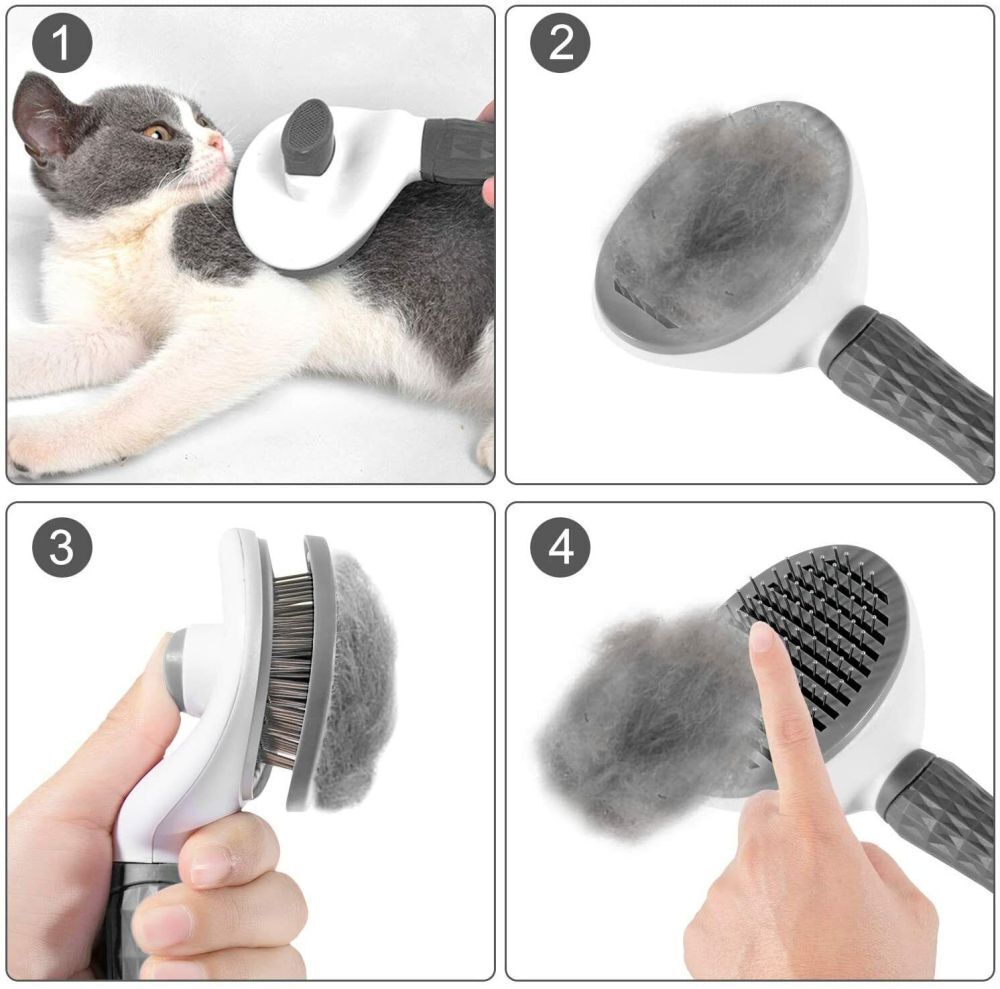 1

2

3

4