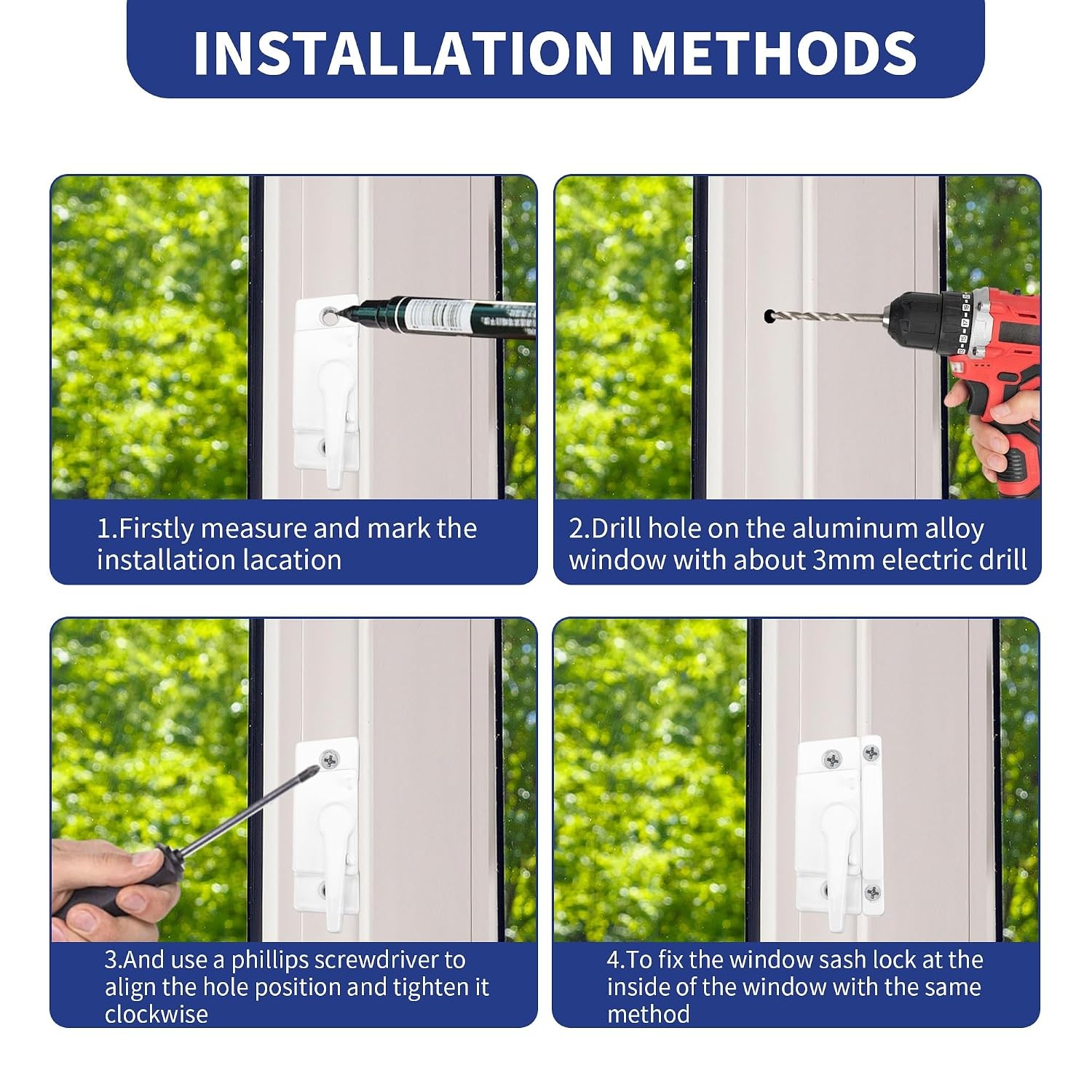 INSTALLATION METHODS

1.Firstly measure and mark the installation lacation

2.Drill hole on the aluminum alloy window with about 3mm electric drill

3.And use a phillips screwdriver to align the hole position and tighten it clockwise

4.To fix the window sash lock at the inside of the window with the same method