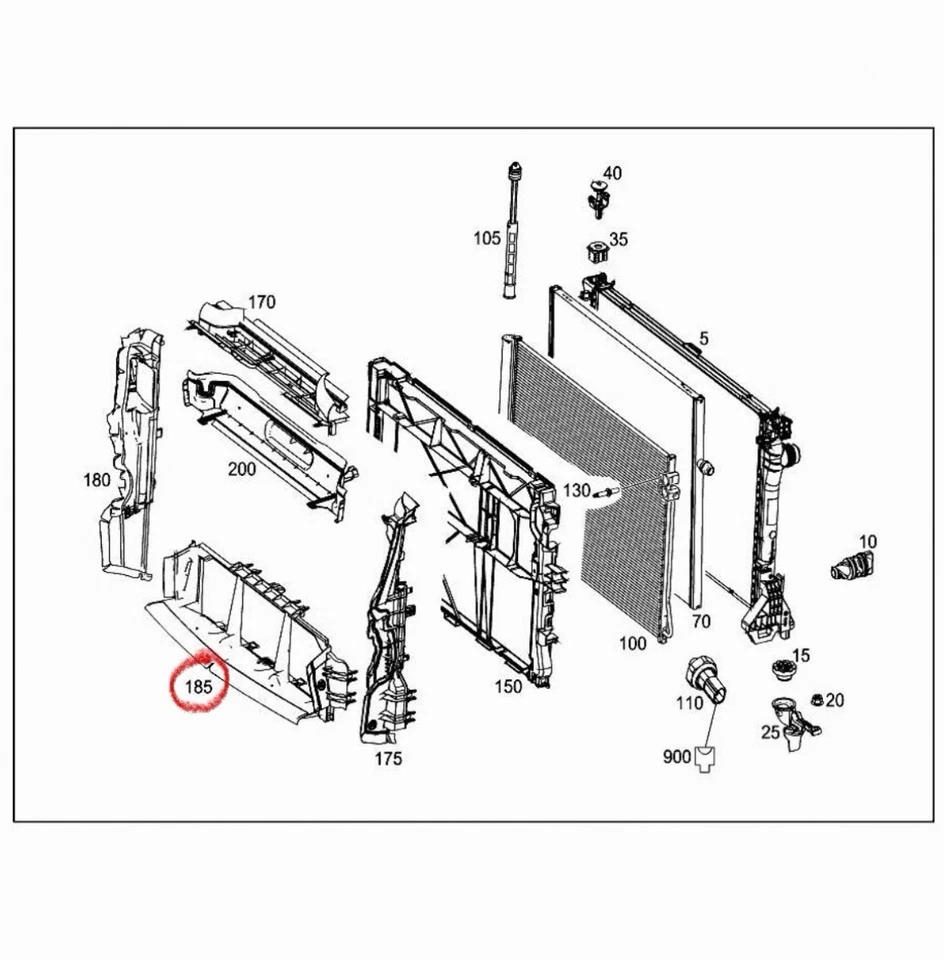 40
105
35
170
5
180
200
130
10
70
100
15
185
150
110
20
25
175
900