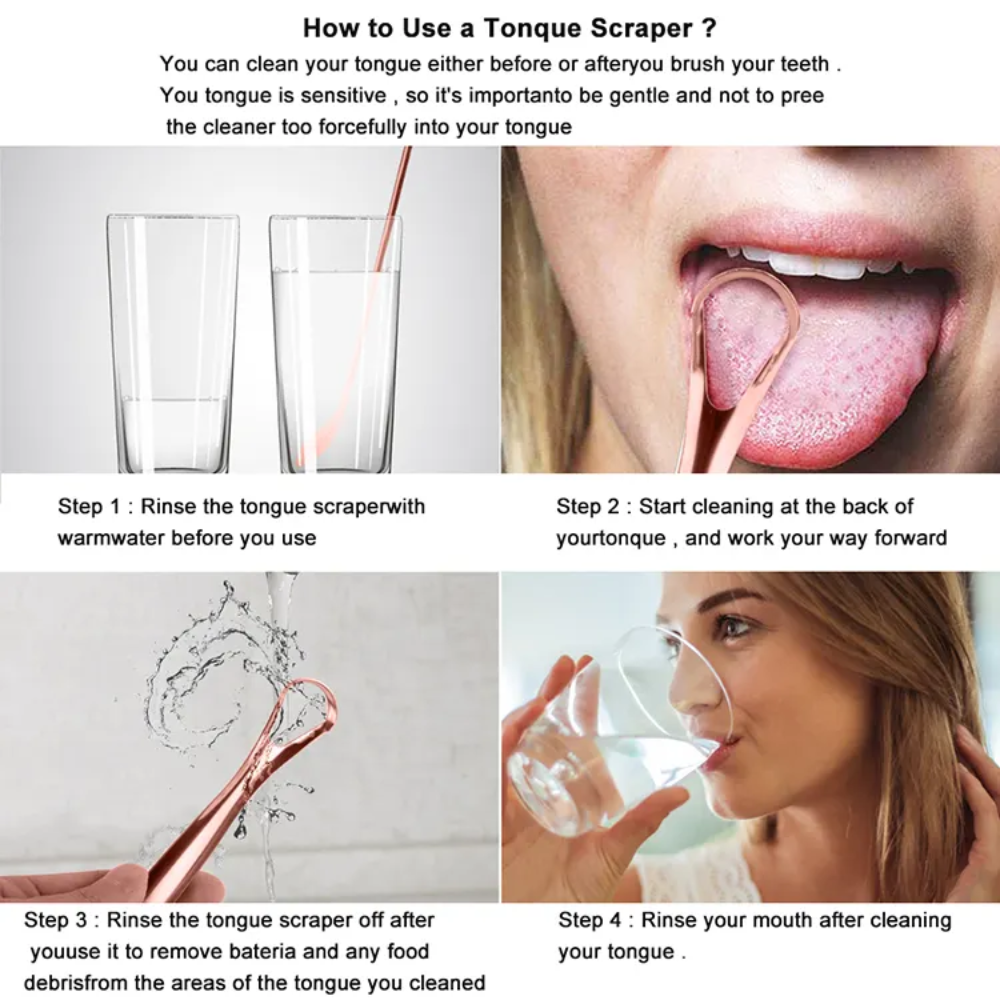 How to Use a Tonque Scraper ?

You can clean your tongue either before or afteryou brush your teeth . You tongue is sensitive , so it's importanto be gentle and not to pree the cleaner too forcefully into your tongue

Step 1 : Rinse the tongue scraperwith warmwater before you use

Step 2 : Start cleaning at the back of yourtonque , and work your way forward

Step 3 : Rinse the tongue scraper off after youuse it to remove bateria and any food debrisfrom the areas of the tongue you cleaned

Step 4 : Rinse your mouth after cleaning your tongue .