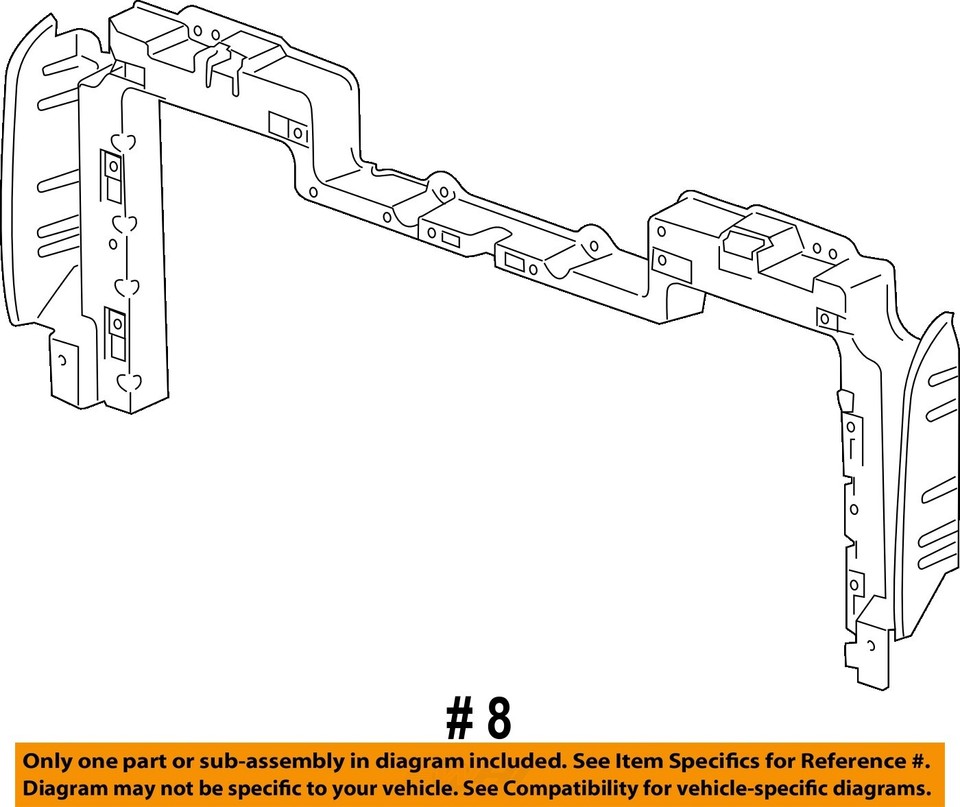 # 8

Only one part or sub-assembly in diagram included. See Item Specifics for Reference #. Diagram may not be specific to your vehicle. See Compatibility for vehicle-specific diagrams.