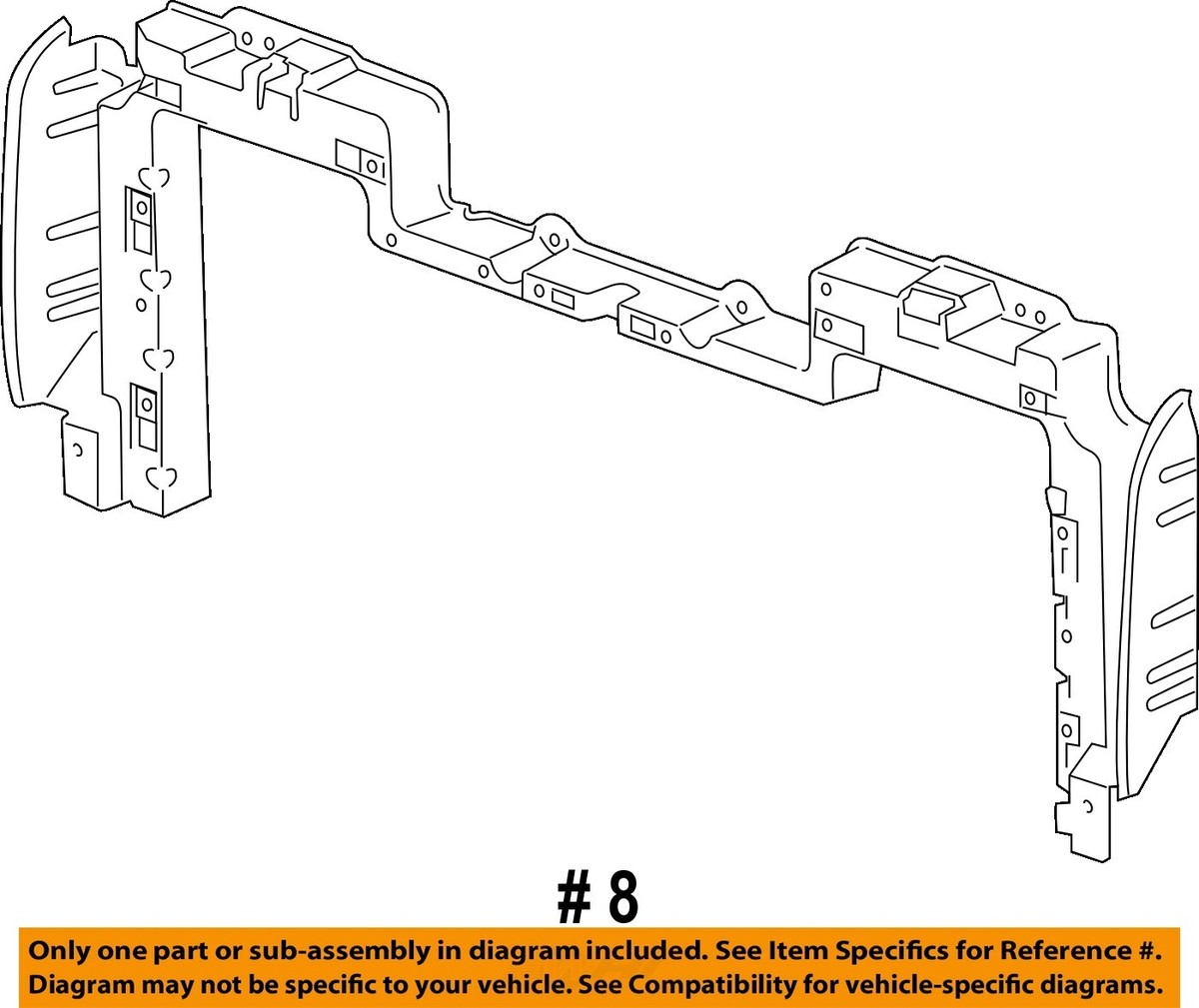 # 8

Only one part or sub-assembly in diagram included. See Item Specifics for Reference #. Diagram may not be specific to your vehicle. See Compatibility for vehicle-specific diagrams.