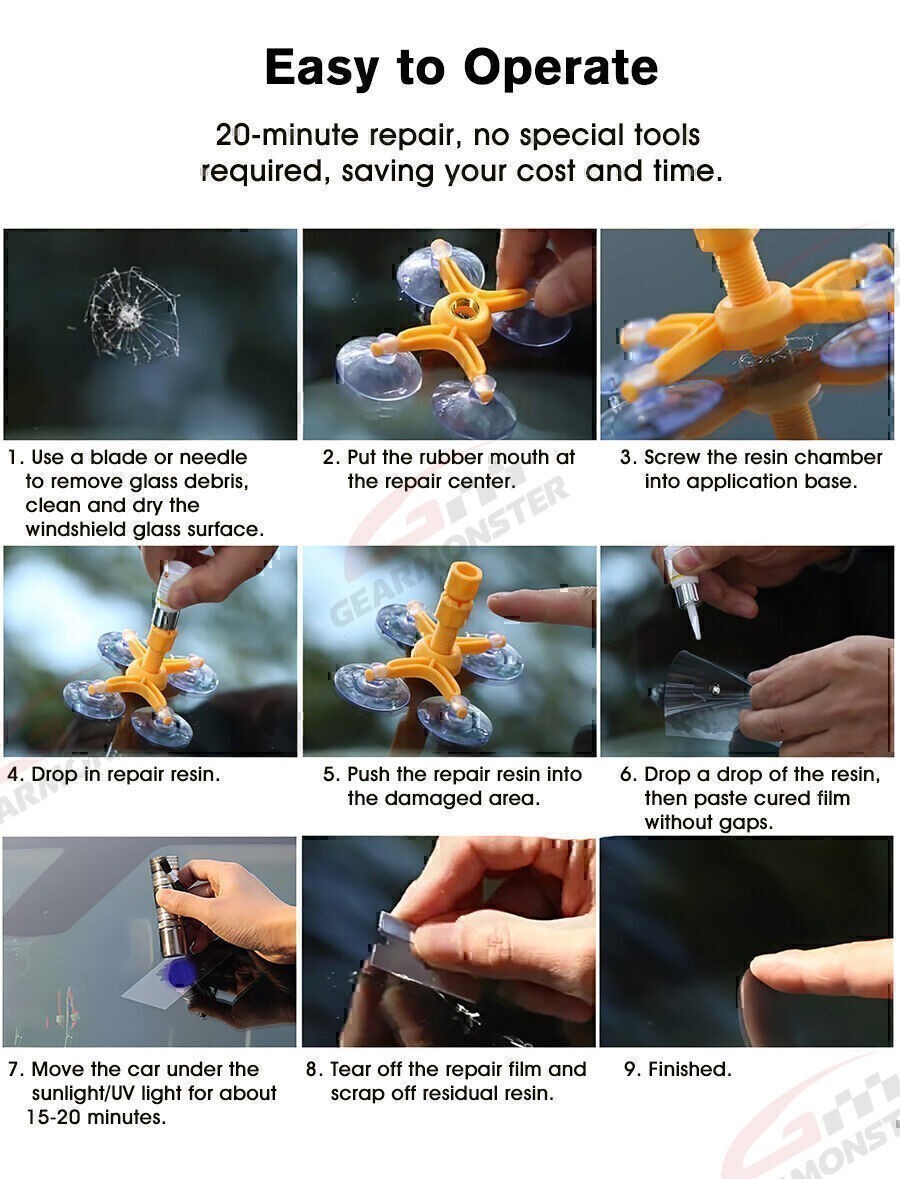 Easy to Operate

20-minute repair, no special tools required, saving your cost and time.

1. Use a blade or needle to remove glass debris, clean and dry the windshield glass surface.

2. Put the rubber mouth at the repair center.

3. Screw the resin chamber into application base.

GEARMONSTER

4. Drop in repair resin.

5. Push the repair resin into the damaged area.

6. Drop a drop of the resin, then paste cured film without gaps.

7. Move the car under the sunlight/UV light for about 15-20 minutes.

8. Tear off the repair film and scrap off residual resin.

9. Finished.

GEARMONSTER