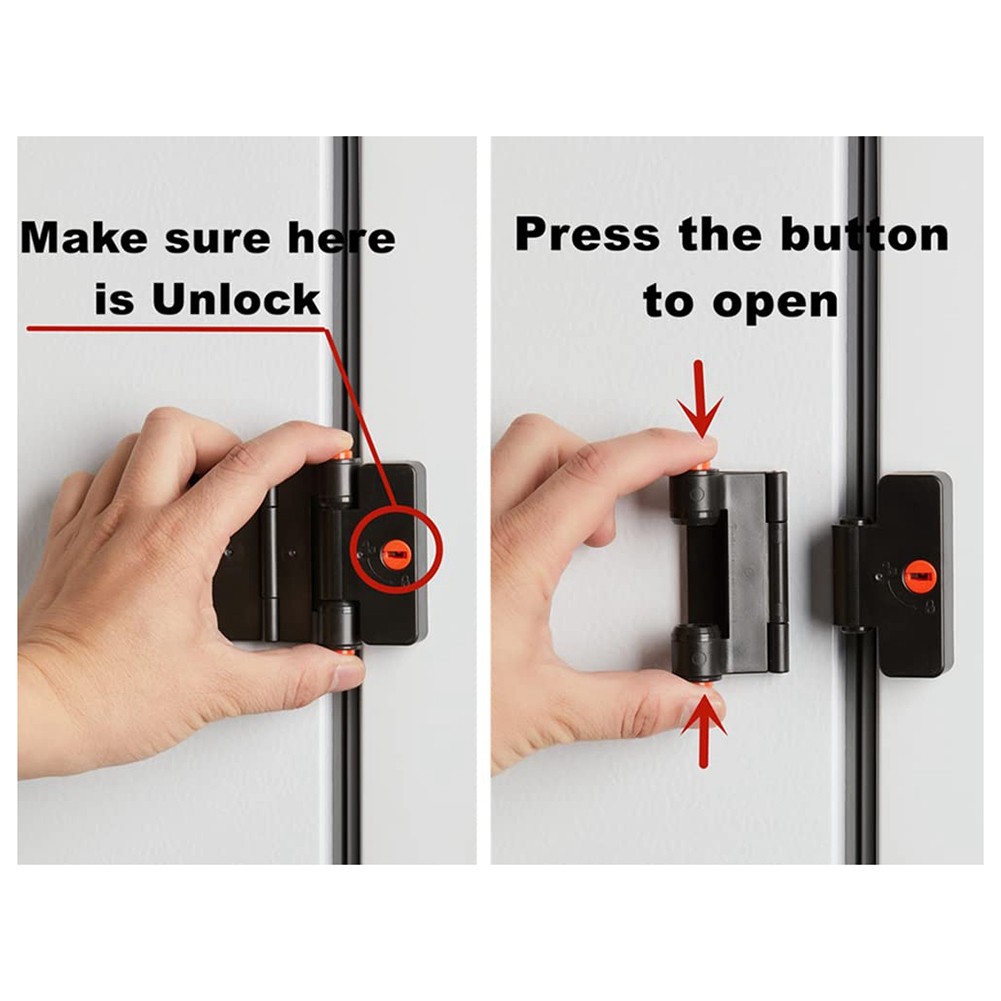 Make sure here is Unlock

Press the button to open