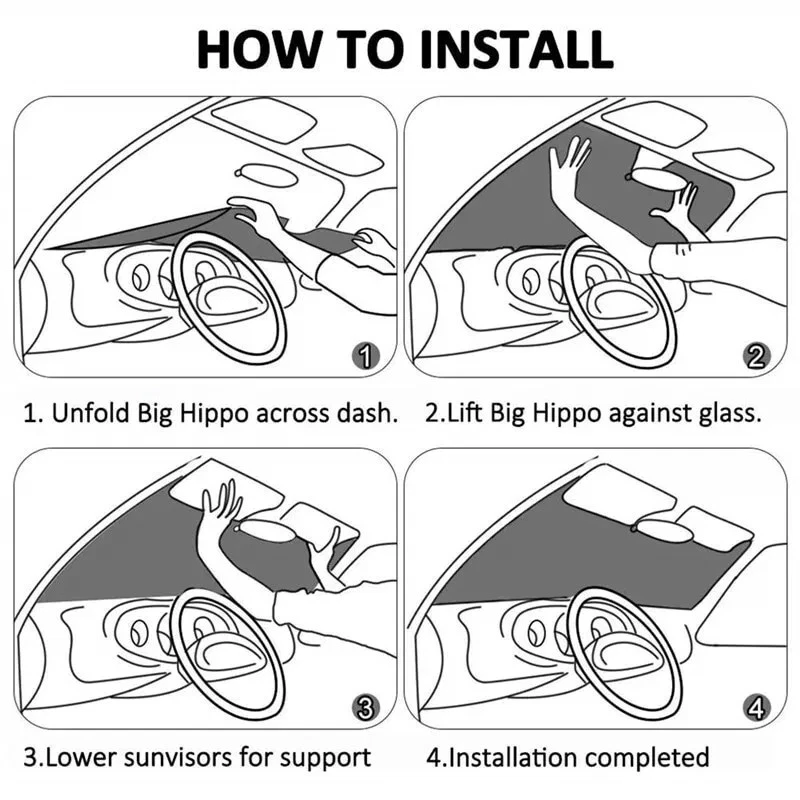 HOW TO INSTALL

1

2

1. Unfold Big Hippo across dash.

2.Lift Big Hippo against glass.

3

4

3.Lower sunvisors for support

4.Installation completed