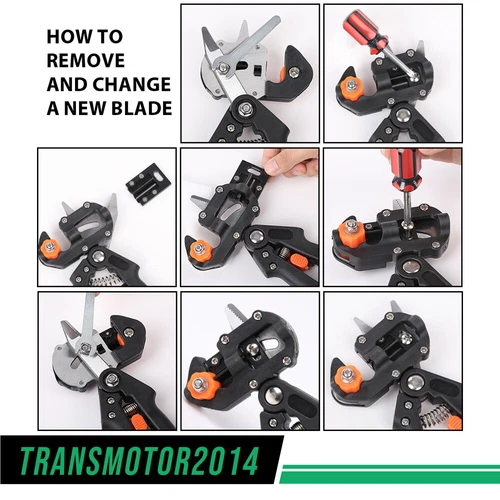 HOW TO
REMOVE
AND CHANGE
A NEW BLADE

TRANSMOTOR2014