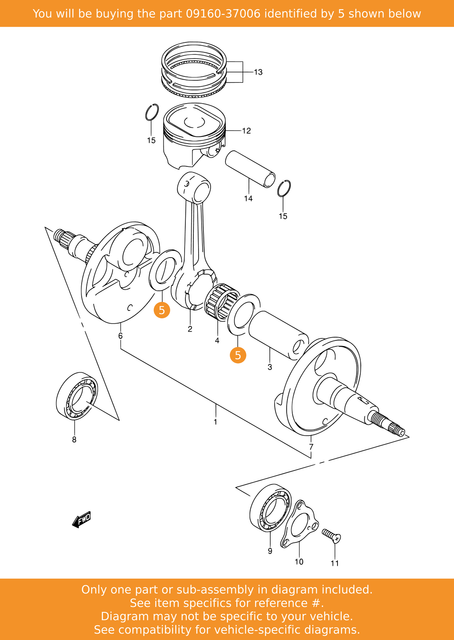 You will be buying the part 09160-37006 identified by 5 shown below

13
15
12
14
15
5
2
4
5
3
6
1
8
7
FWD
9
10
11

Only one part or sub-assembly in diagram included.
See item specifics for reference #.
Diagram may not be specific to your vehicle.
See compatibility for vehicle-specific diagrams.