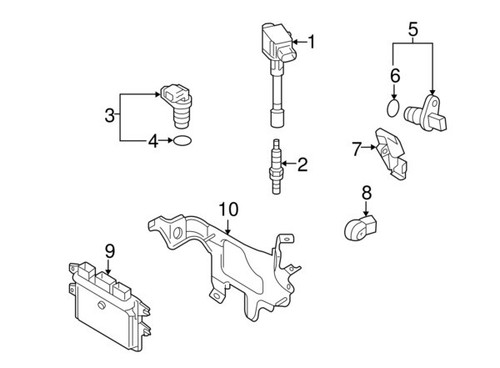 1
5
6
3
4
2
7
8
10
9