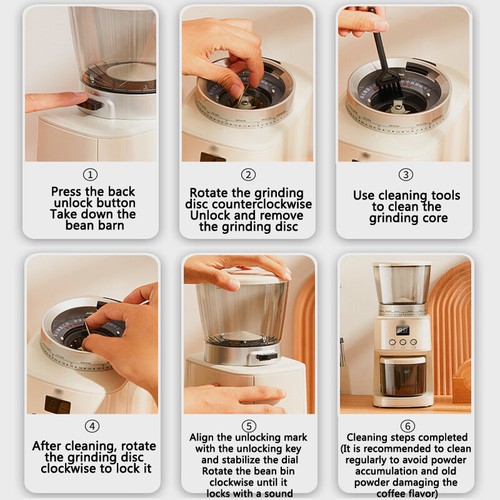 ①

Press the back unlock button Take down the bean barn

②

Rotate the grinding disc counterclockwise Unlock and remove the grinding disc

③

Use cleaning tools to clean the grinding core

④

After cleaning, rotate the grinding disc clockwise to lock it

⑤

Align the unlocking mark with the unlocking key and stabilize the dial Rotate the bean bin clockwise until it locks with a sound

⑥

Cleaning steps completed (It is recommended to clean regularly to avoid powder accumulation and old powder damaging the coffee flavor)