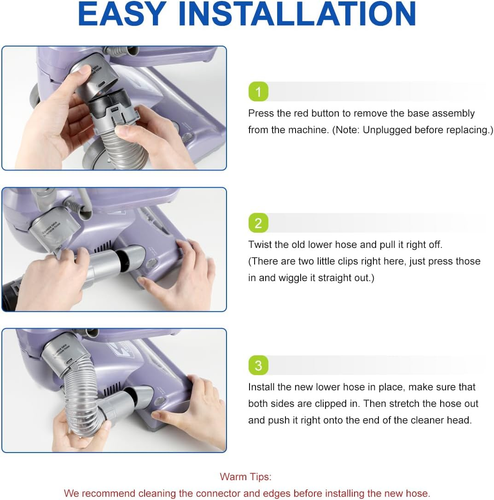 EASY INSTALLATION

1

Press the red button to remove the base assembly from the machine. (Note: Unplugged before replacing.)

2

Twist the old lower hose and pull it right off. (There are two little clips right here, just press those in and wiggle it straight out.)

3

Install the new lower hose in place, make sure that both sides are clipped in. Then stretch the hose out and push it right onto the end of the cleaner head.

Warm Tips:
We recommend cleaning the connector and edges before installing the new hose.