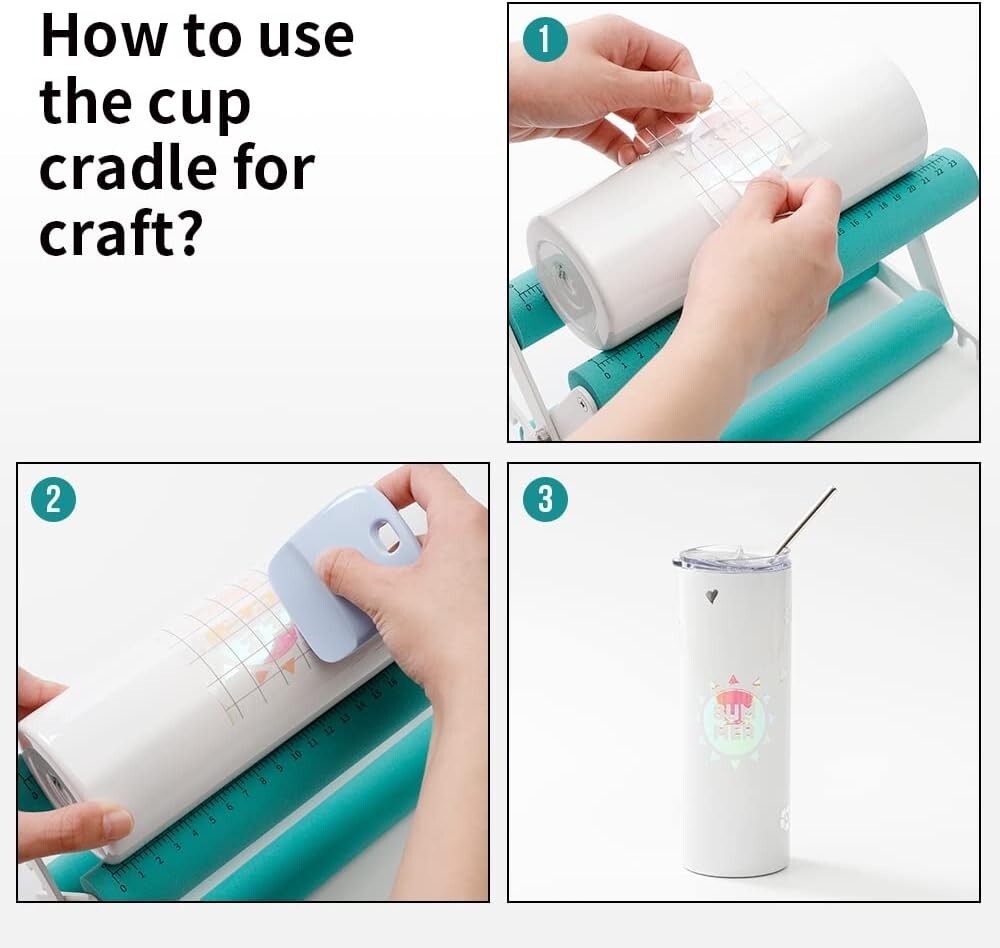 How to use the cup cradle for craft?

1

2

3

SUM
MER