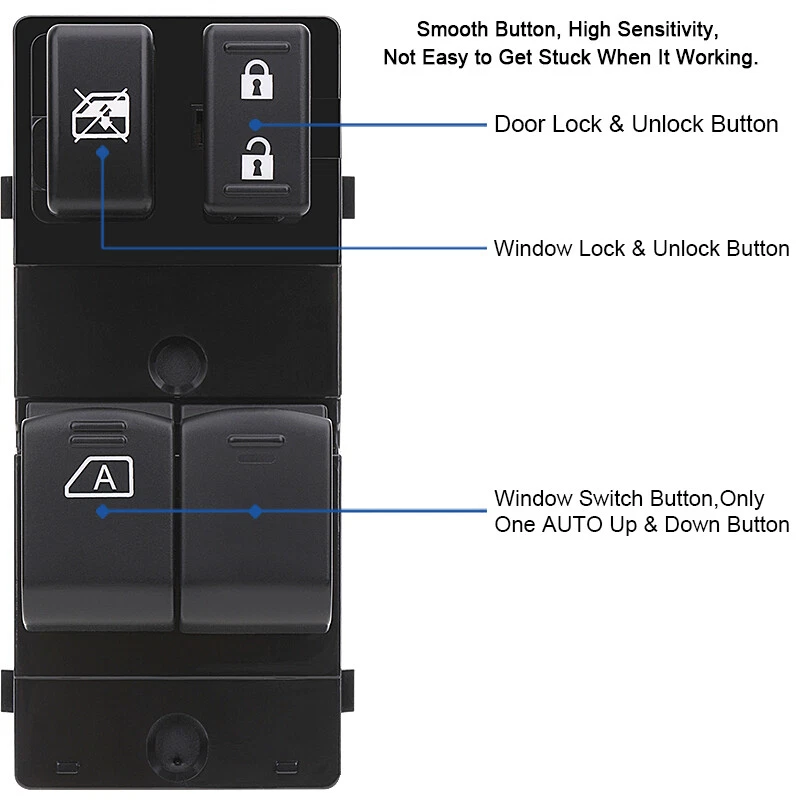 Smooth Button, High Sensitivity,
Not Easy to Get Stuck When It Working.

Door Lock & Unlock Button

Window Lock & Unlock Button

A

Window Switch Button,Only
One AUTO Up & Down Button