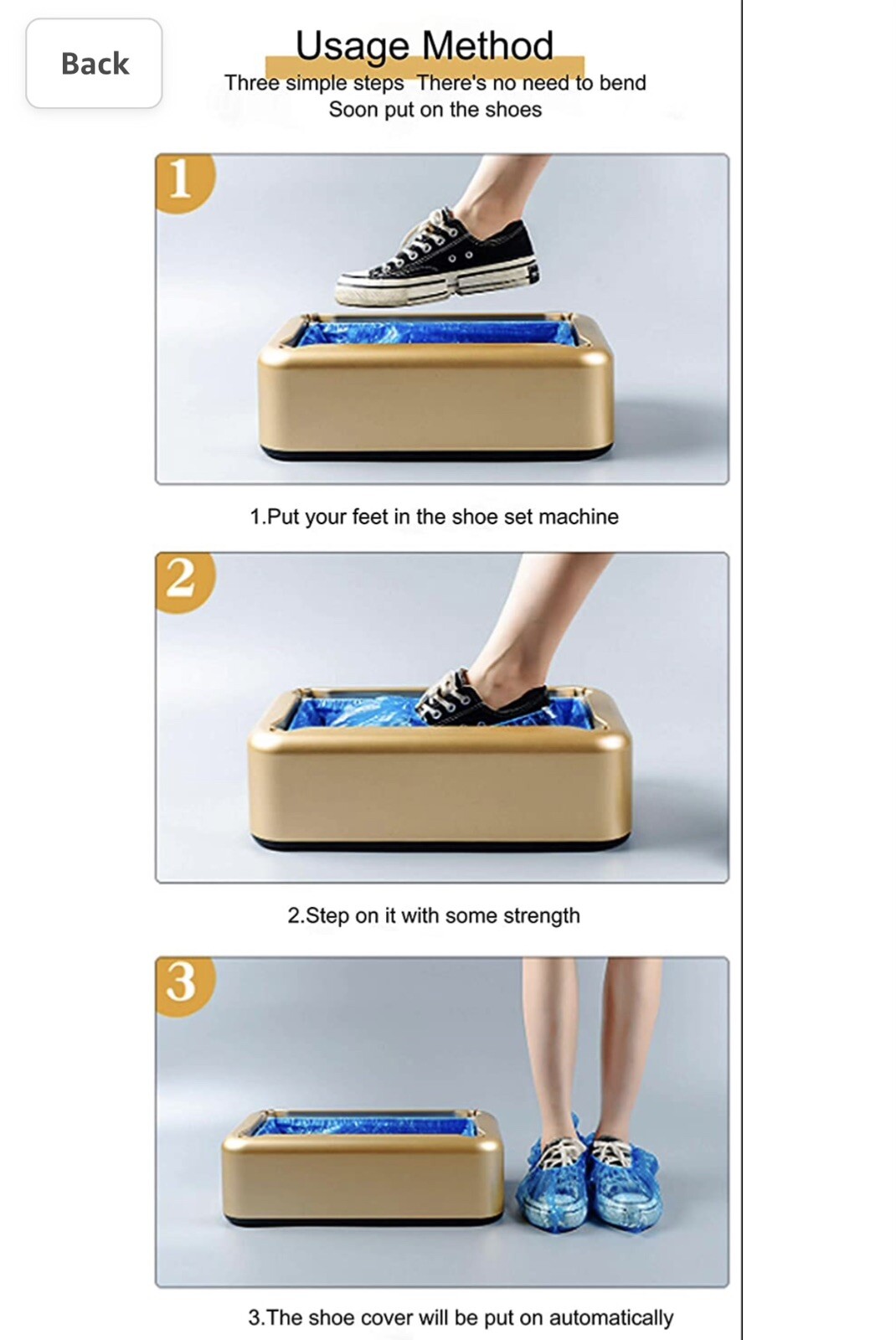 Back

Usage Method

Three simple steps There's no need to bend
Soon put on the shoes

1

1.Put your feet in the shoe set machine

2

2.Step on it with some strength

3

3.The shoe cover will be put on automatically