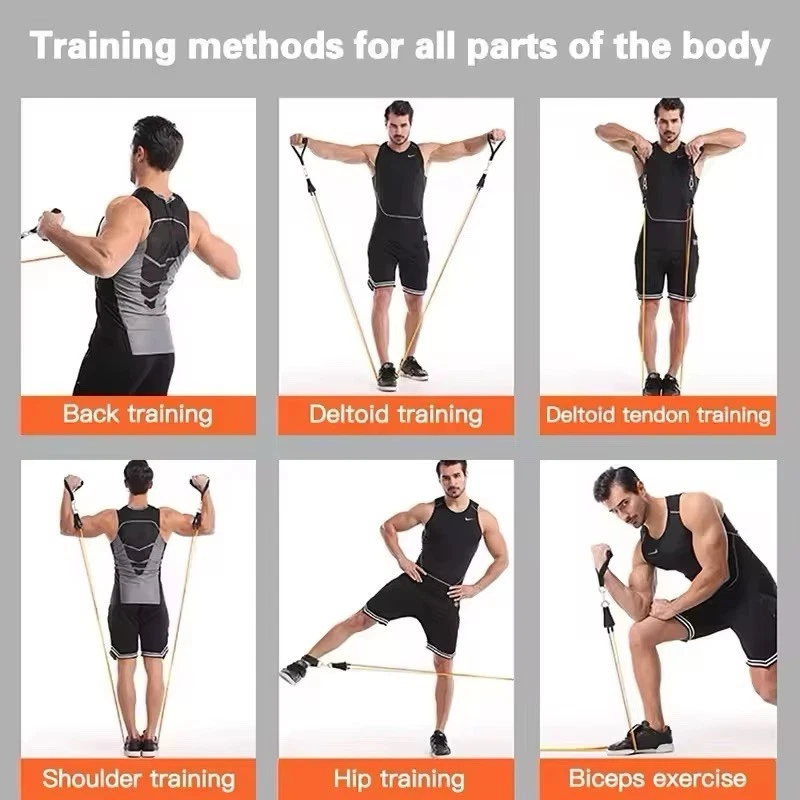 Training methods for all parts of the body

Back training

Deltoid training

Deltoid tendon training

Shoulder training

Hip training

Biceps exercise