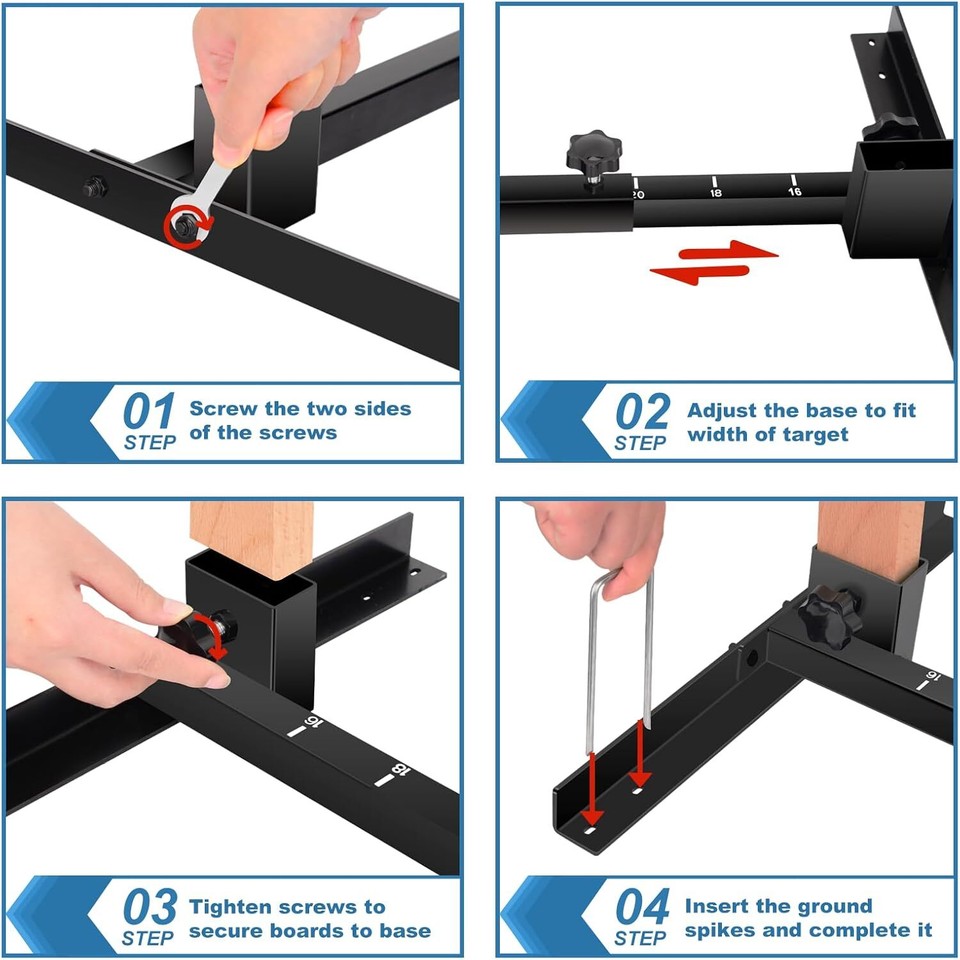 01 STEP Screw the two sides of the screws

20 18 16

02 STEP Adjust the base to fit width of target

16 18

03 STEP Tighten screws to secure boards to base

16

04 STEP Insert the ground spikes and complete it