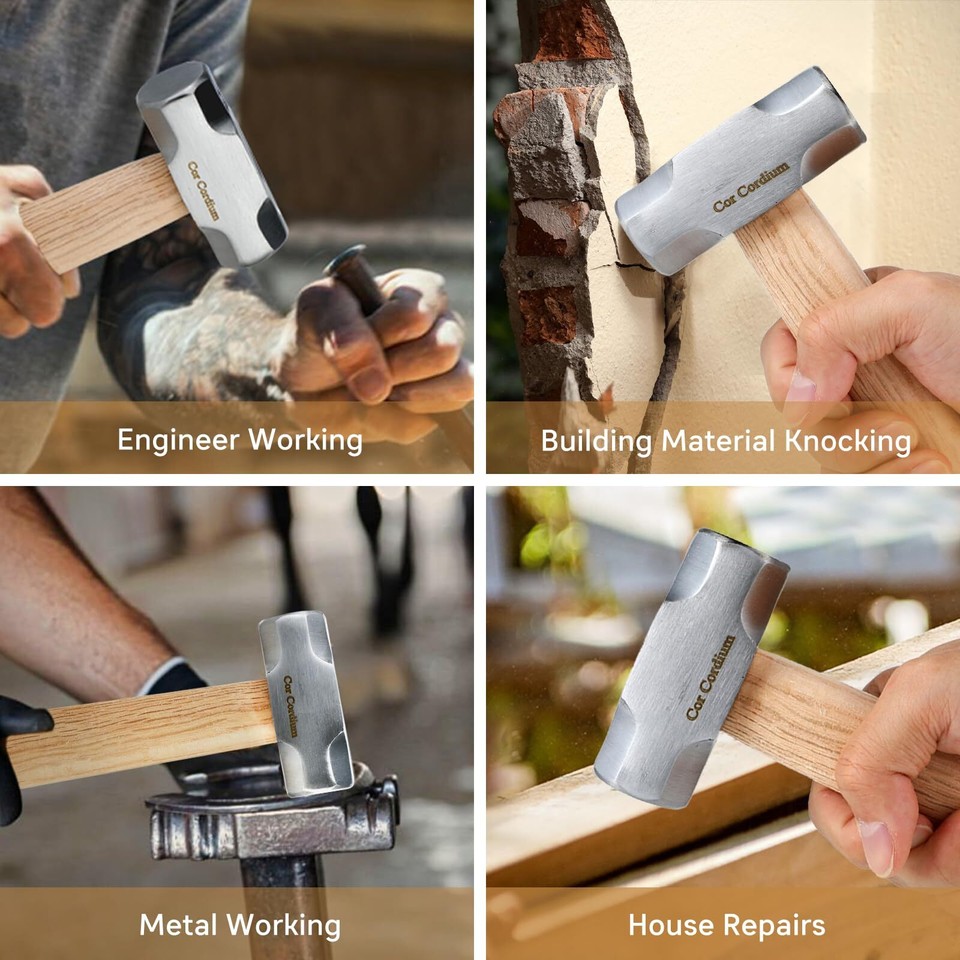 Cor Cordium

Engineer Working

Cor Cordium

Building Material Knocking

Cor Cordium

Metal Working

Cor Cordium

House Repairs