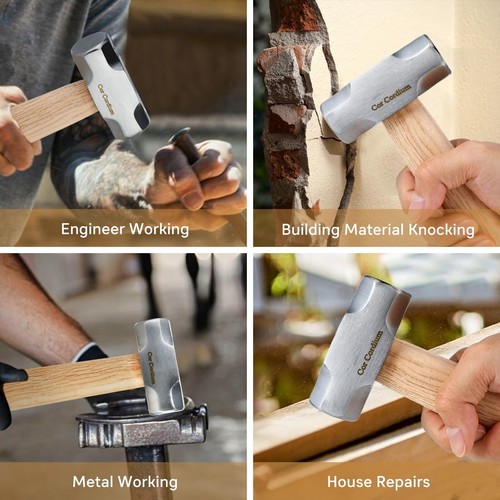 Cor Cordium

Engineer Working

Cor Cordium

Building Material Knocking

Cor Cordium

Metal Working

Cor Cordium

House Repairs