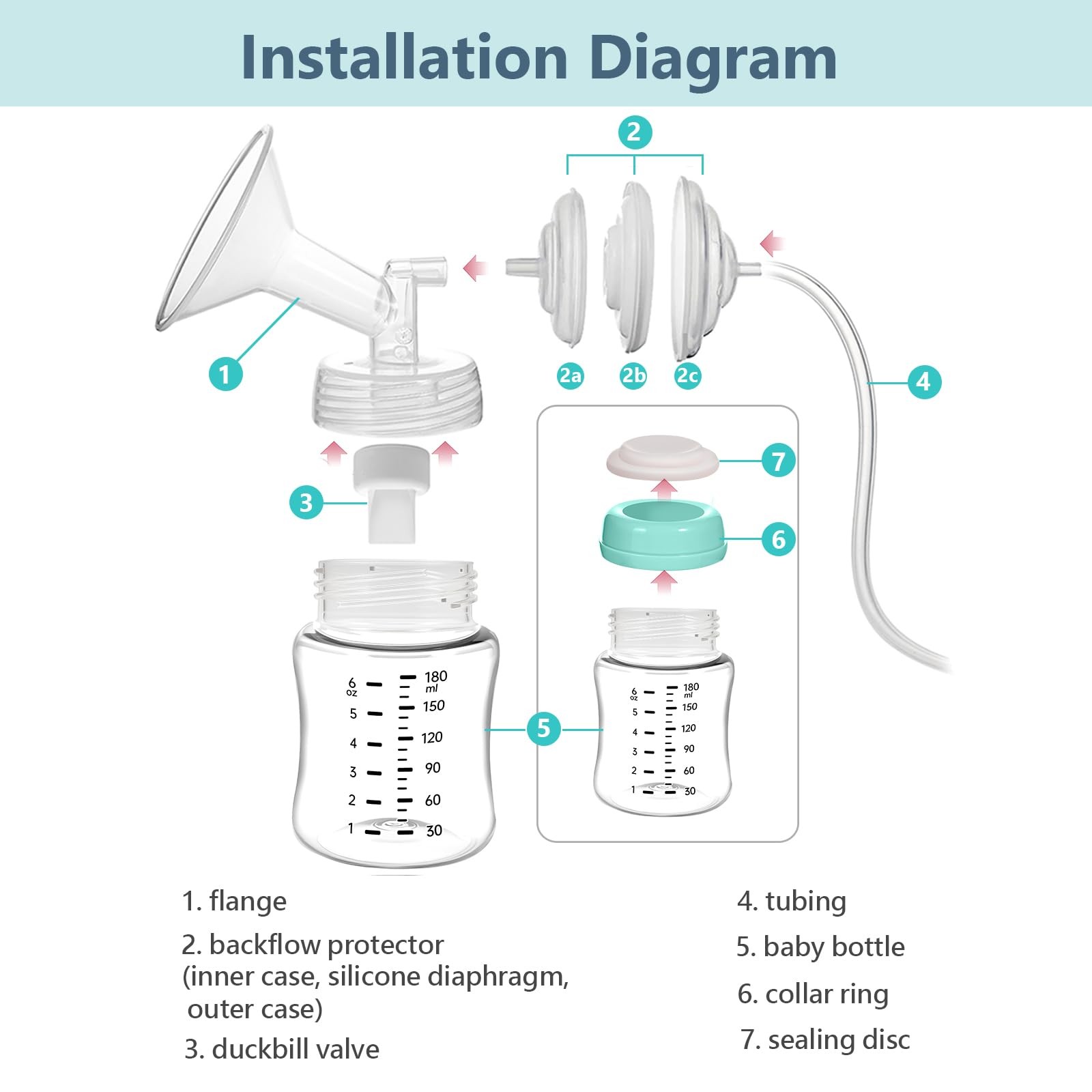 Installation Diagram

2

1

2a 2b 2c

4

7

3

6

6 oz
5
4
3
2
1

180 ml
150
120
90
60
30

5

6 oz
5
4
3
2
1

180 ml
150
120
90
60
30

1. flange

2. backflow protector (inner case, silicone diaphragm, outer case)

3. duckbill valve

4. tubing

5. baby bottle

6. collar ring

7. sealing disc