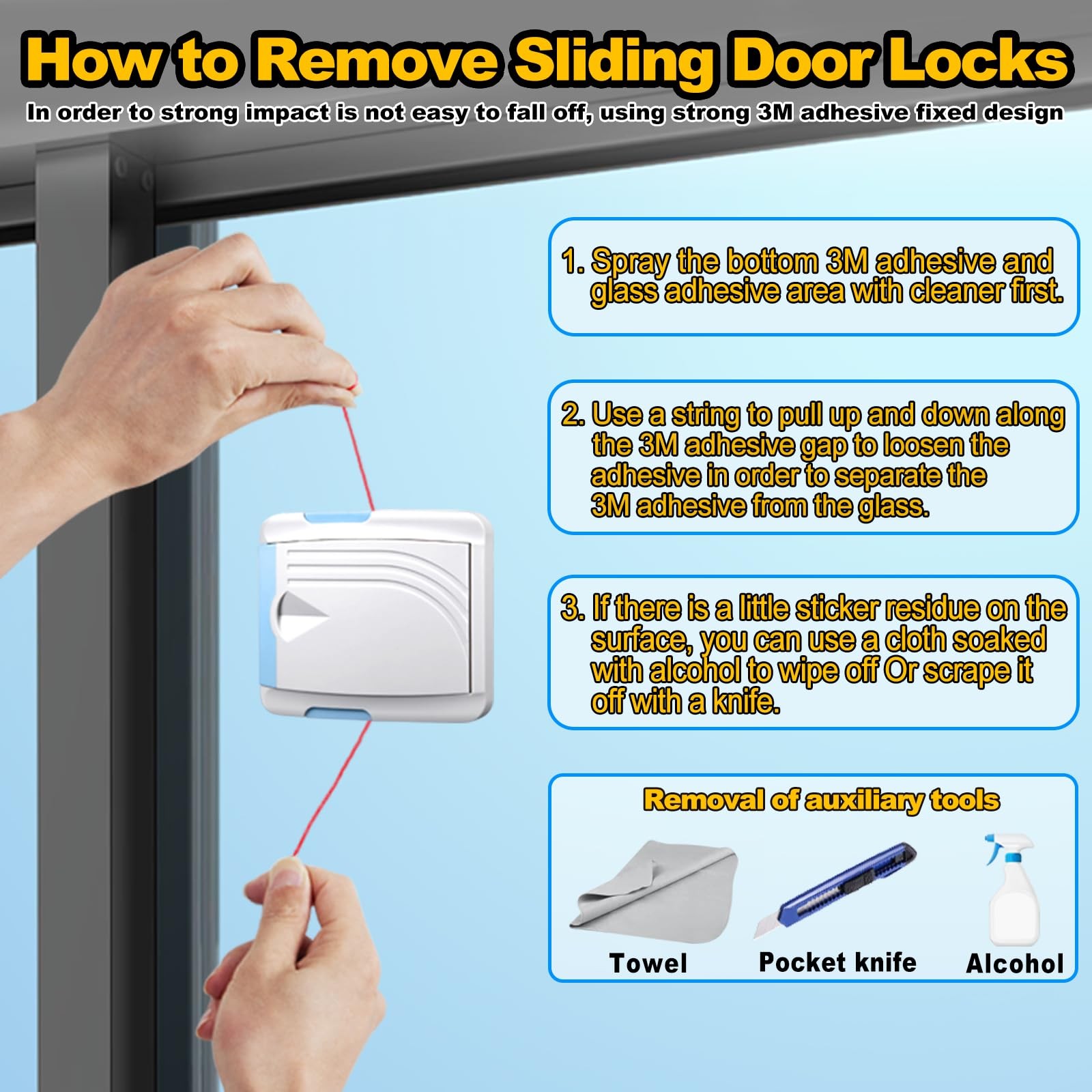 How to Remove Sliding Door Locks

In order to strong impact is not easy to fall off, using strong 3M adhesive fixed design

1. Spray the bottom 3M adhesive and glass adhesive area with cleaner first.

2. Use a string to pull up and down along the 3M adhesive gap to loosen the adhesive in order to separate the 3M adhesive from the glass.

3. If there is a little sticker residue on the surface, you can use a cloth soaked with alcohol to wipe off Or scrape it off with a knife.

Removal of auxiliary tools

Towel

Pocket knife

Alcohol