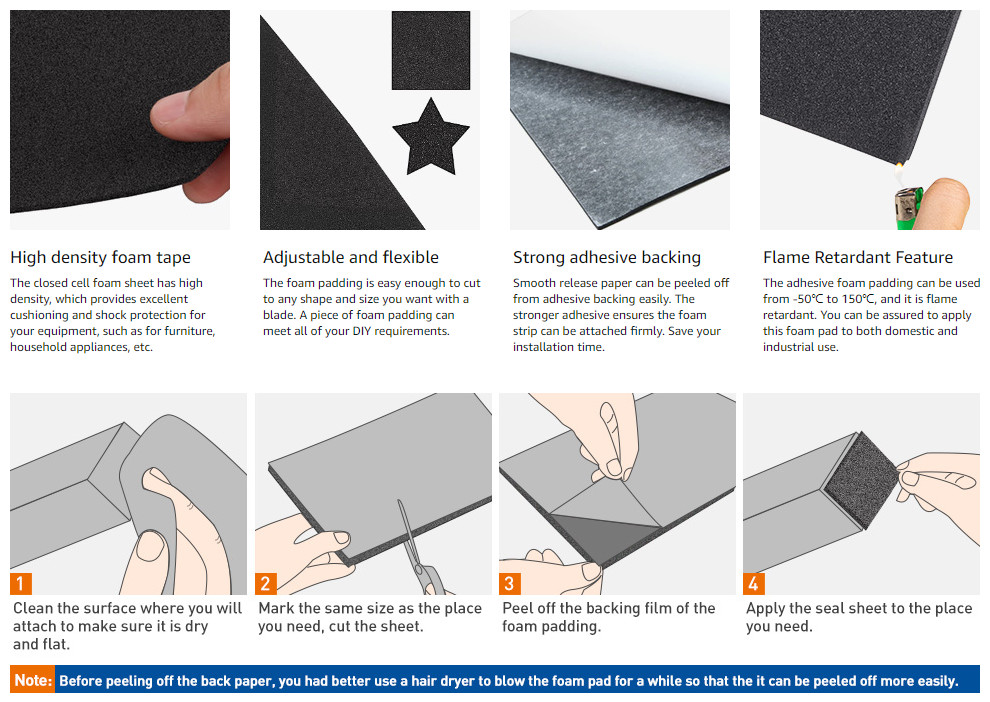 High density foam tape

The closed cell foam sheet has high density, which provides excellent cushioning and shock protection for your equipment, such as for furniture, household appliances, etc.

Adjustable and flexible

The foam padding is easy enough to cut to any shape and size you want with a blade. A piece of foam padding can meet all of your DIY requirements.

Strong adhesive backing

Smooth release paper can be peeled off from adhesive backing easily. The stronger adhesive ensures the foam strip can be attached firmly. Save your installation time.

Flame Retardant Feature

The adhesive foam padding can be used from -50℃ to 150℃, and it is flame retardant. You can be assured to apply this foam pad to both domestic and industrial use.

1
Clean the surface where you will attach to make sure it is dry and flat.

2
Mark the same size as the place you need, cut the sheet.

3
Peel off the backing film of the foam padding.

4
Apply the seal sheet to the place you need.

Note: Before peeling off the back paper, you had better use a hair dryer to blow the foam pad for a while so that the it can be peeled off more easily.