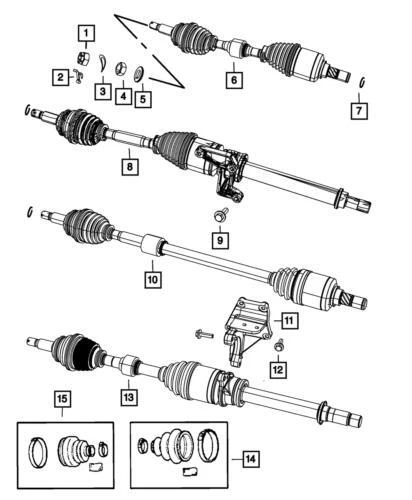 1
2
3
4
5
6
7
8
9
10
11
12
13
15
14