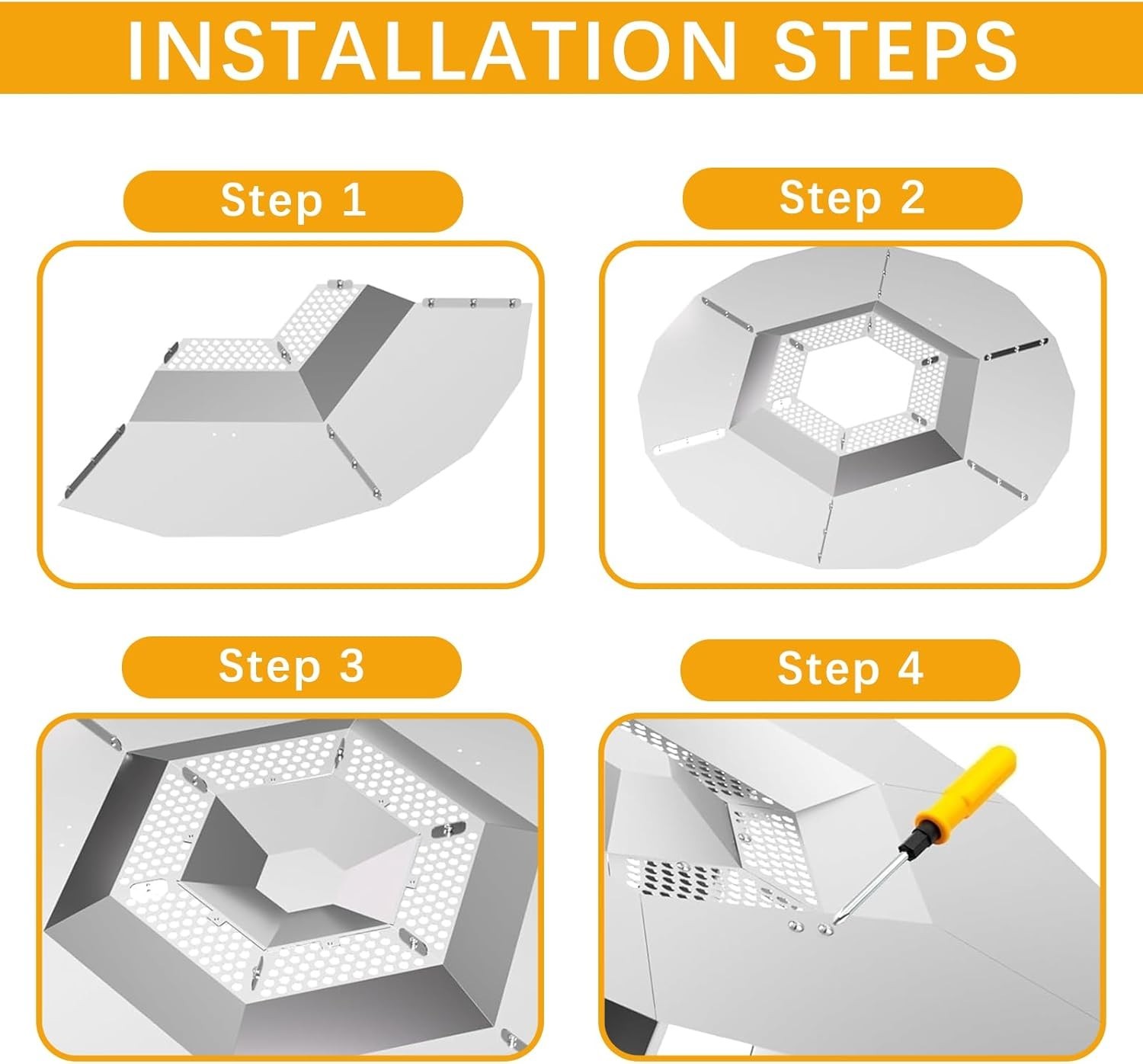 INSTALLATION STEPS

Step 1

Step 2

Step 3

Step 4