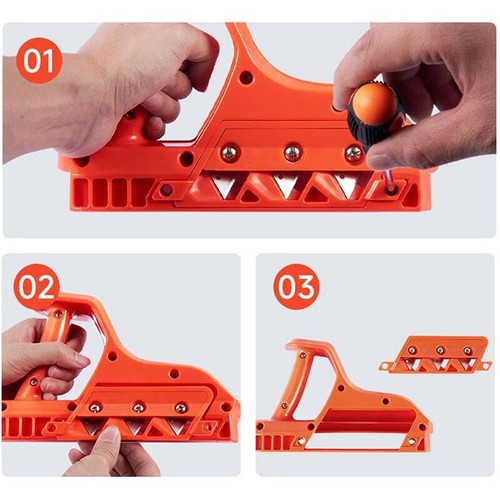 01

02

03