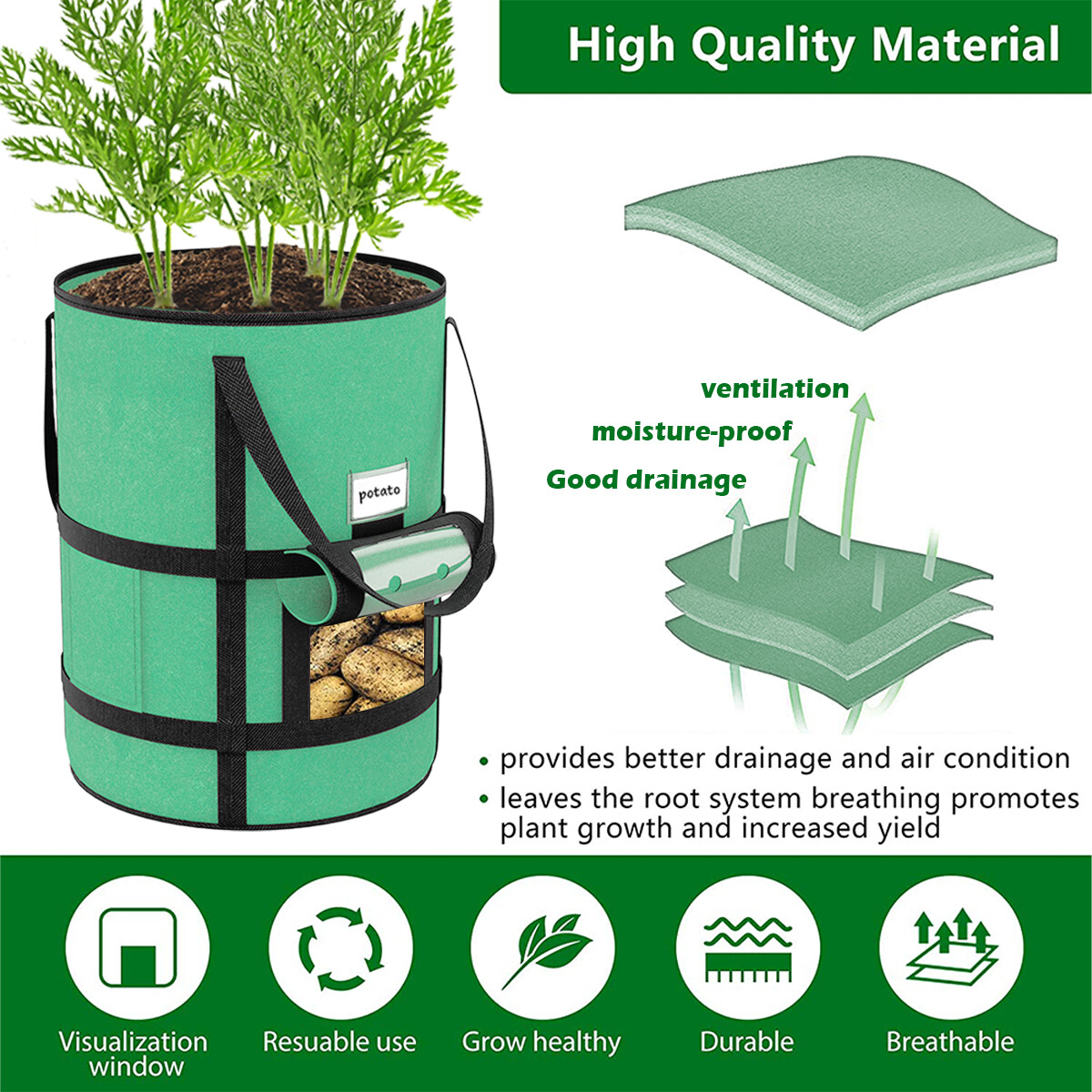 High Quality Material

potato

ventilation

moisture-proof

Good drainage

• provides better drainage and air condition

• leaves the root system breathing promotes plant growth and increased yield

Visualization window

Resuable use

Grow healthy

Durable

Breathable