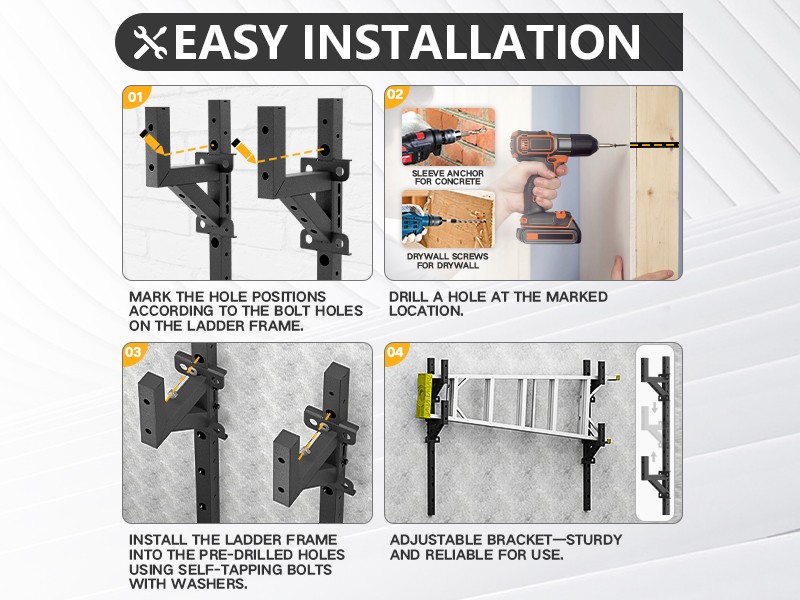 EASY INSTALLATION

01

MARK THE HOLE POSITIONS ACCORDING TO THE BOLT HOLES ON THE LADDER FRAME.

02

SLEEVE ANCHOR FOR CONCRETE

DRYWALL SCREWS FOR DRYWALL

DRILL A HOLE AT THE MARKED LOCATION.

03

INSTALL THE LADDER FRAME INTO THE PRE-DRILLED HOLES USING SELF-TAPPING BOLTS WITH WASHERS.

04

ADJUSTABLE BRACKET—STURDY AND RELIABLE FOR USE.