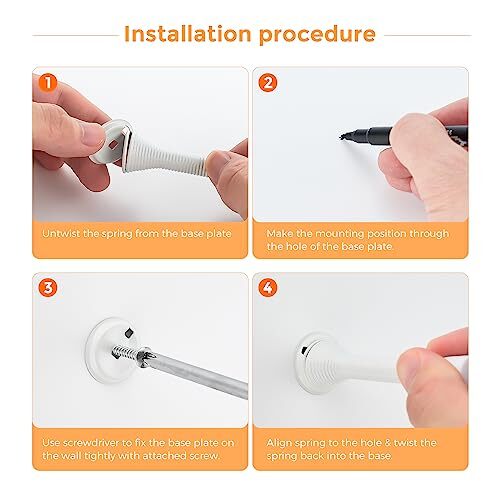 Installation procedure

1

Untwist the spring from the base plate

2

Make the mounting position through the hole of the base plate.

3

Use screwdriver to fix the base plate on the wall tightly with attached screw.

4

Align spring to the hole & twist the spring back into the base.