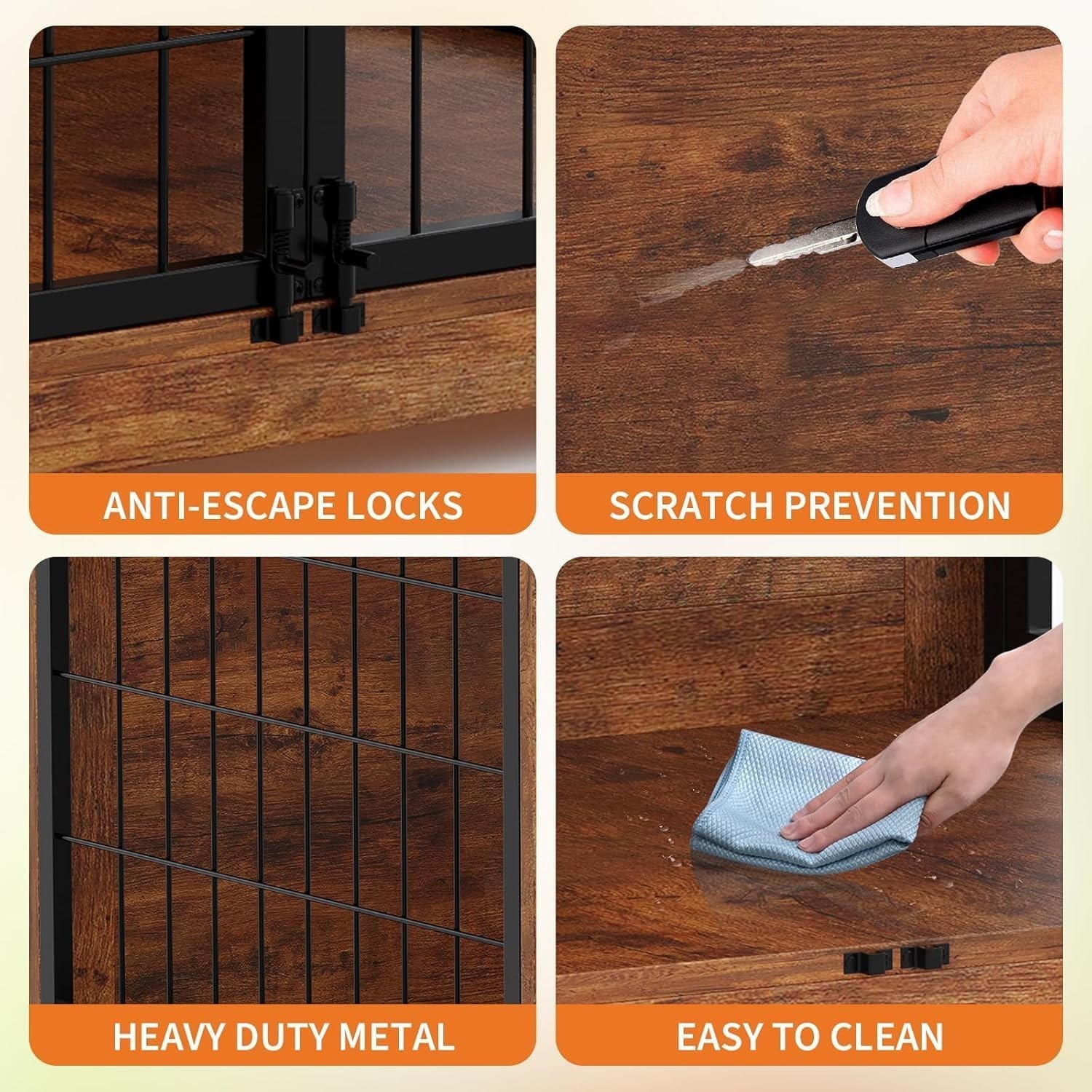 ANTI-ESCAPE LOCKS

SCRATCH PREVENTION

HEAVY DUTY METAL

EASY TO CLEAN