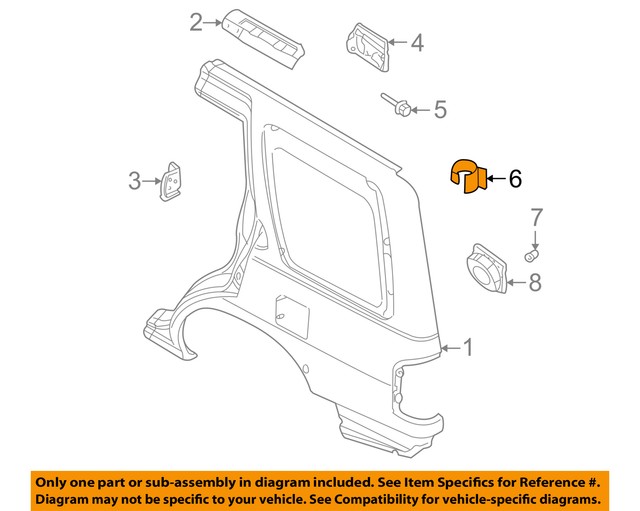 2
4
5
3
6
7
8
1

Only one part or sub-assembly in diagram included. See Item Specifics for Reference #. Diagram may not be specific to your vehicle. See Compatibility for vehicle-specific diagrams.