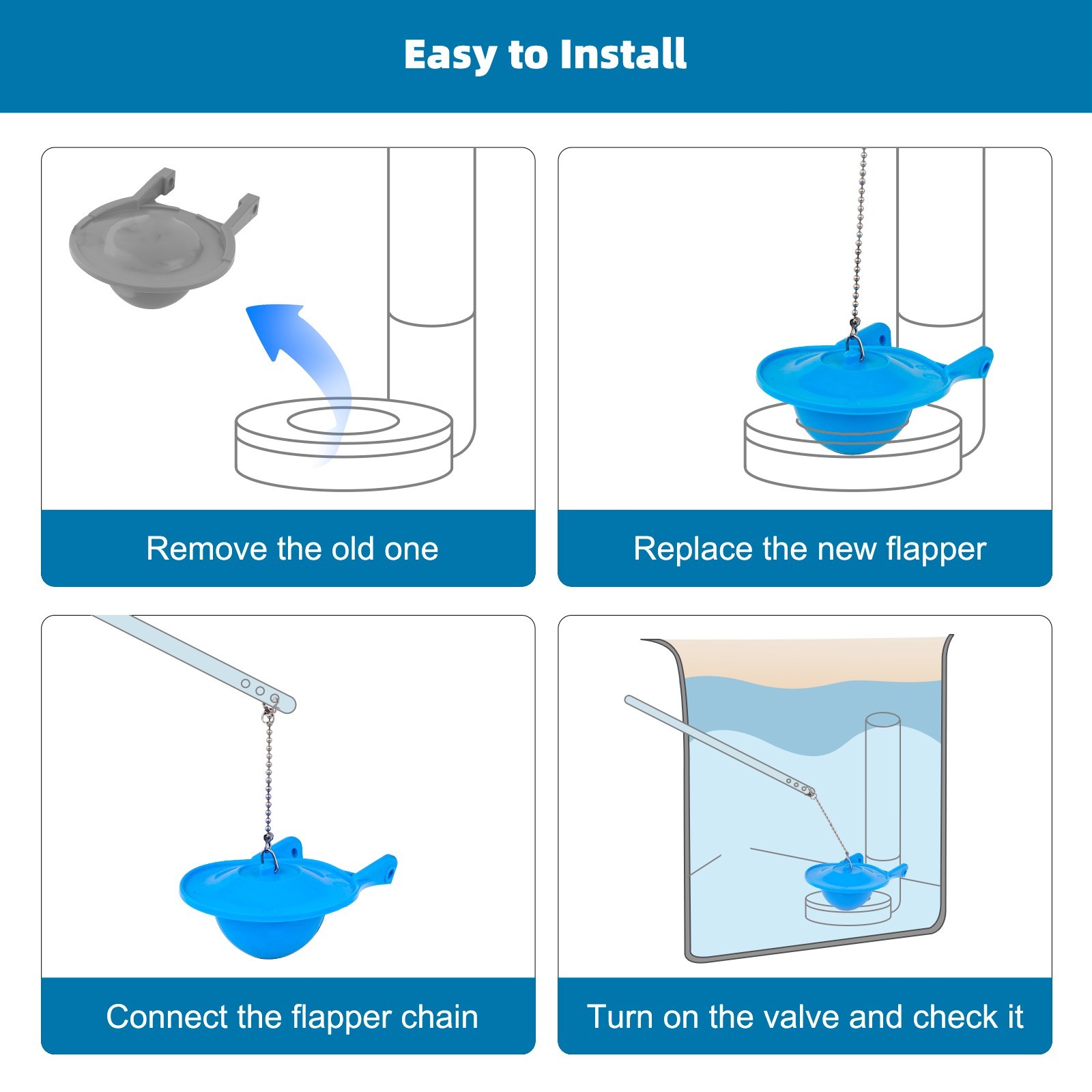 Easy to Install

Remove the old one

Replace the new flapper

Connect the flapper chain

Turn on the valve and check it