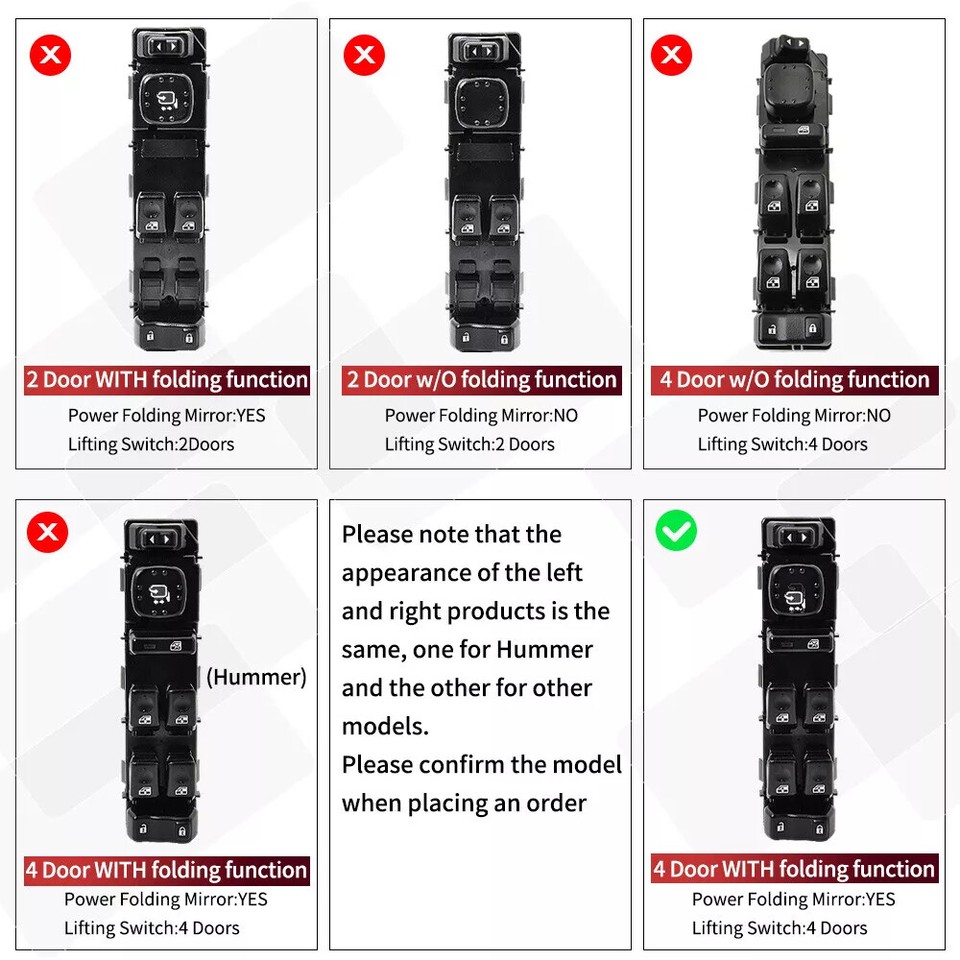 2 Door WITH folding function
Power Folding Mirror:YES
Lifting Switch:2Doors

2 Door w/O folding function
Power Folding Mirror:NO
Lifting Switch:2 Doors

4 Door w/O folding function
Power Folding Mirror:NO
Lifting Switch:4 Doors

(Hummer)

4 Door WITH folding function
Power Folding Mirror:YES
Lifting Switch:4 Doors

Please note that the appearance of the left and right products is the same, one for Hummer and the other for other models.
Please confirm the model when placing an order

4 Door WITH folding function
Power Folding Mirror:YES
Lifting Switch:4 Doors