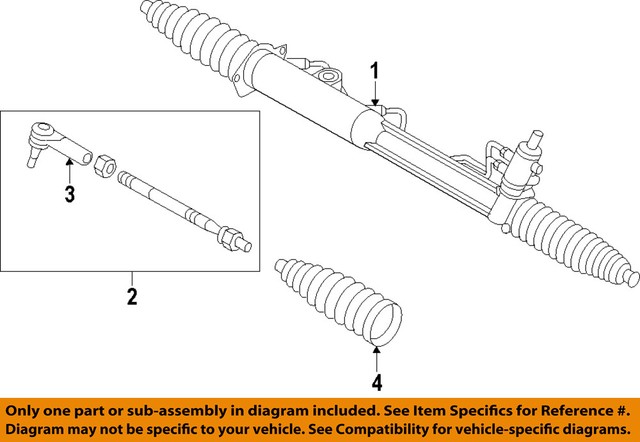 1

3

2

4

Only one part or sub-assembly in diagram included. See Item Specifics for Reference #.
Diagram may not be specific to your vehicle. See Compatibility for vehicle-specific diagrams.