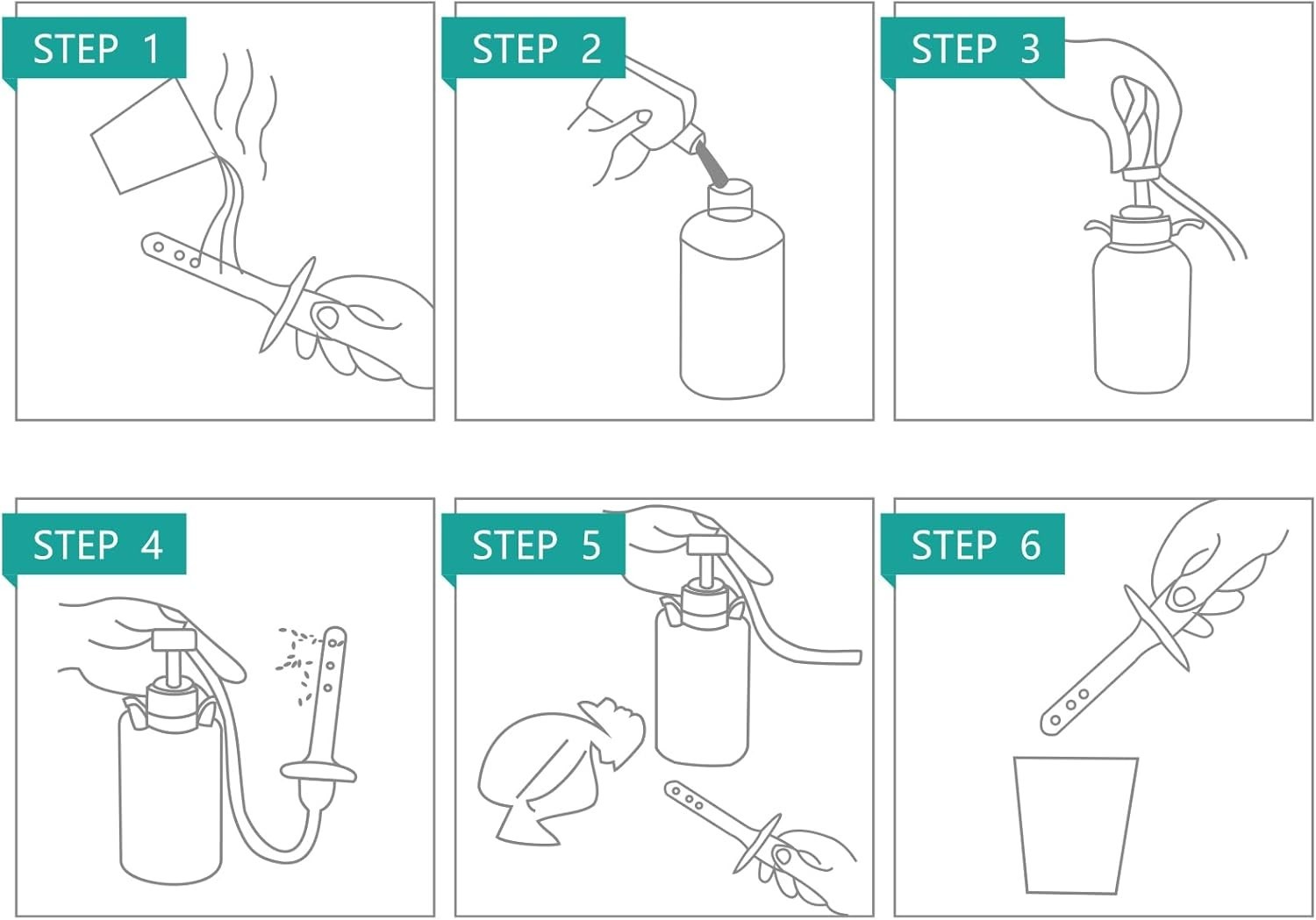 STEP 1

STEP 2

STEP 3

STEP 4

STEP 5

STEP 6