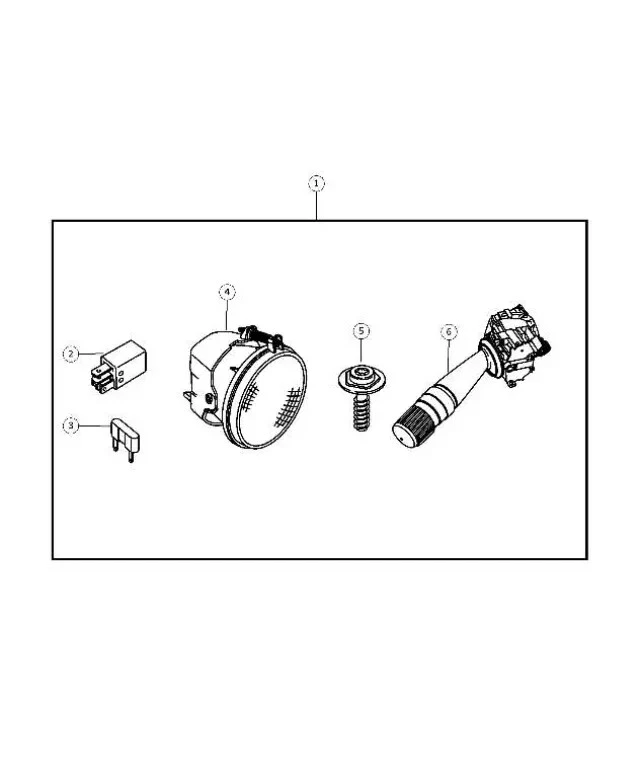 1
2
3
4
5
6