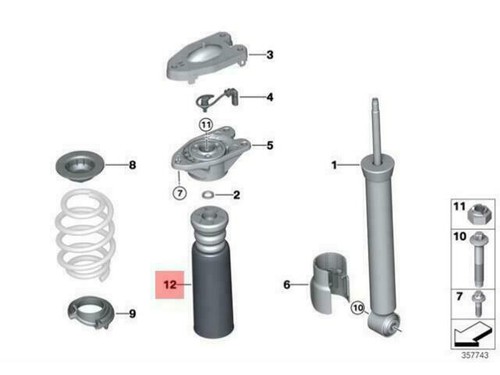 3
4
11
5
8
7
2
1
12
6
9
10
11
10
7
357743