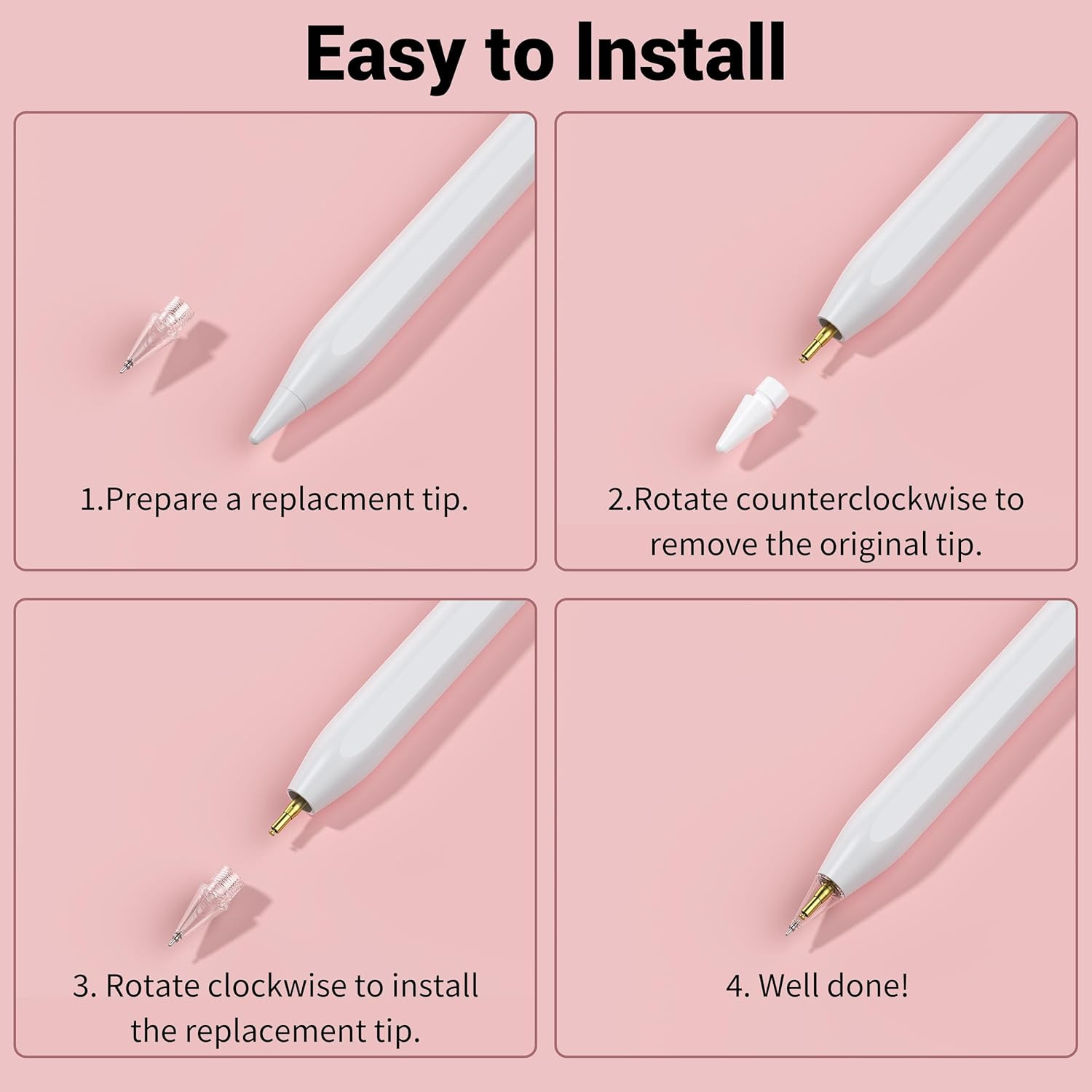 Easy to Install

1.Prepare a replacment tip.

2.Rotate counterclockwise to remove the original tip.

3. Rotate clockwise to install the replacement tip.

4. Well done!