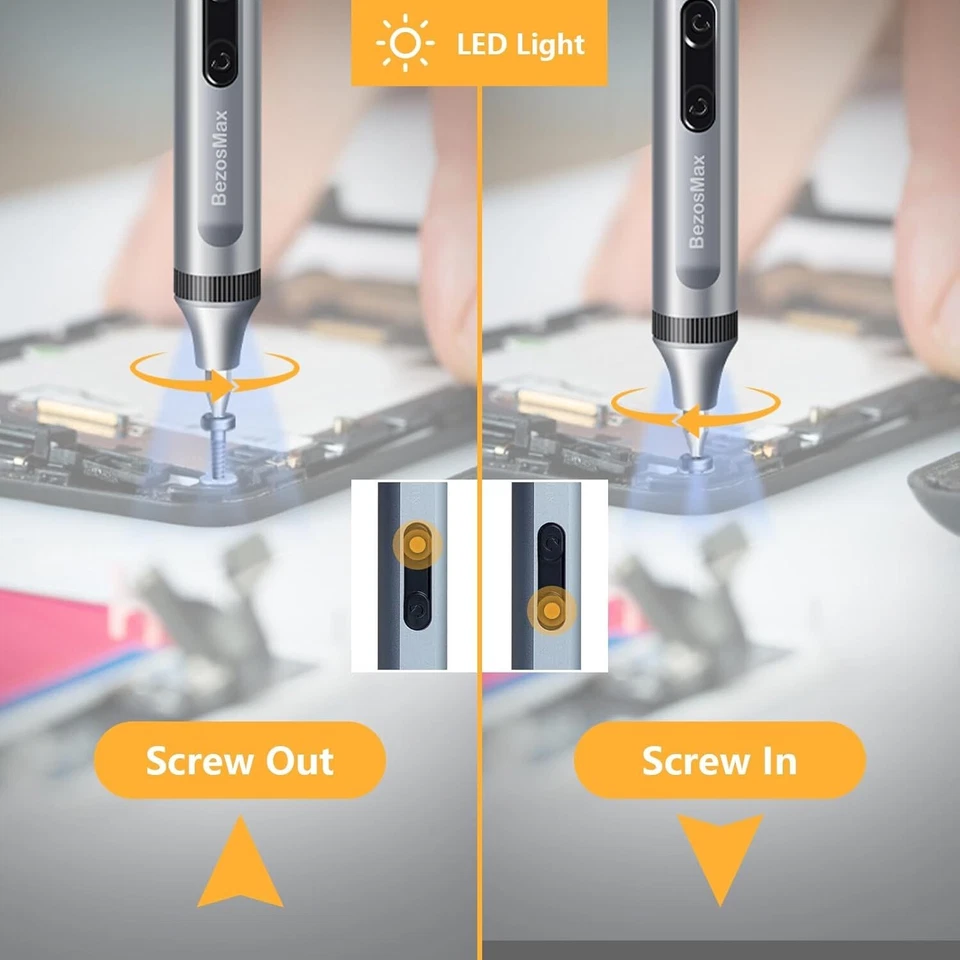 LED Light

BezosMax

BezosMax

Screw Out

Screw In