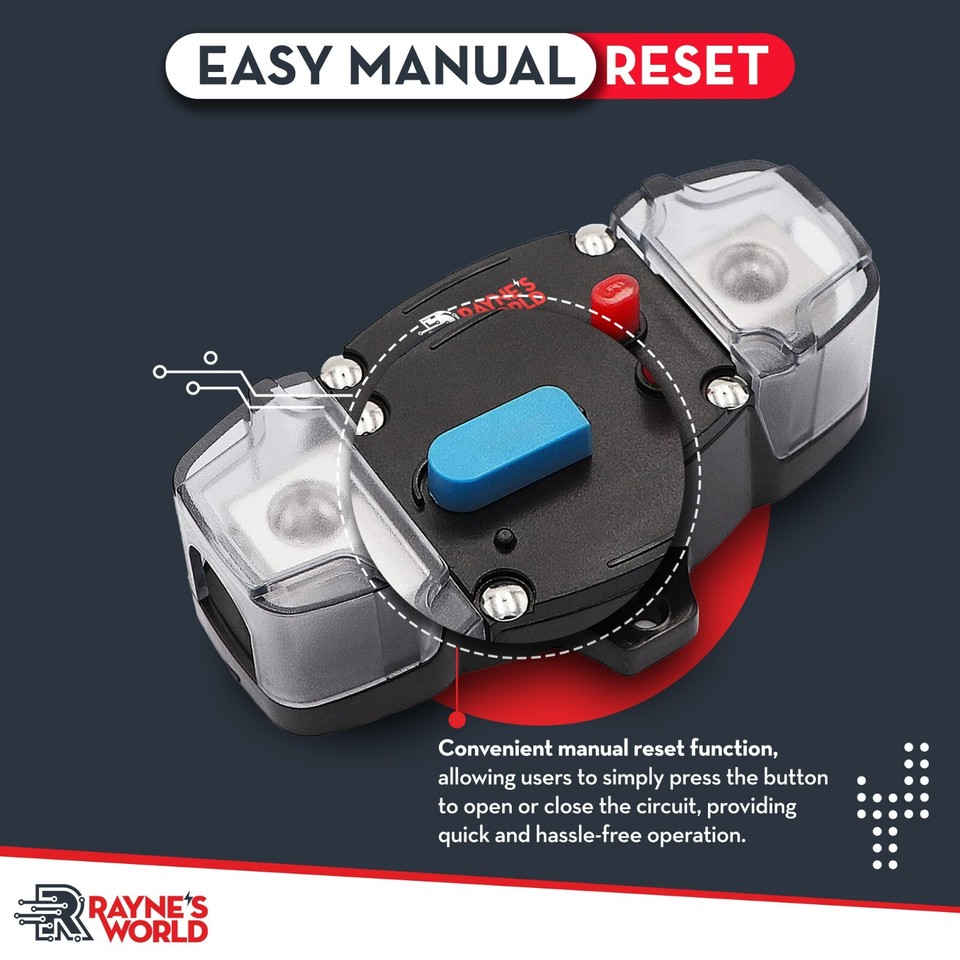 EASY MANUAL RESET

RAYNE'S WORLD

Convenient manual reset function, allowing users to simply press the button to open or close the circuit, providing quick and hassle-free operation.

RAYNE'S WORLD