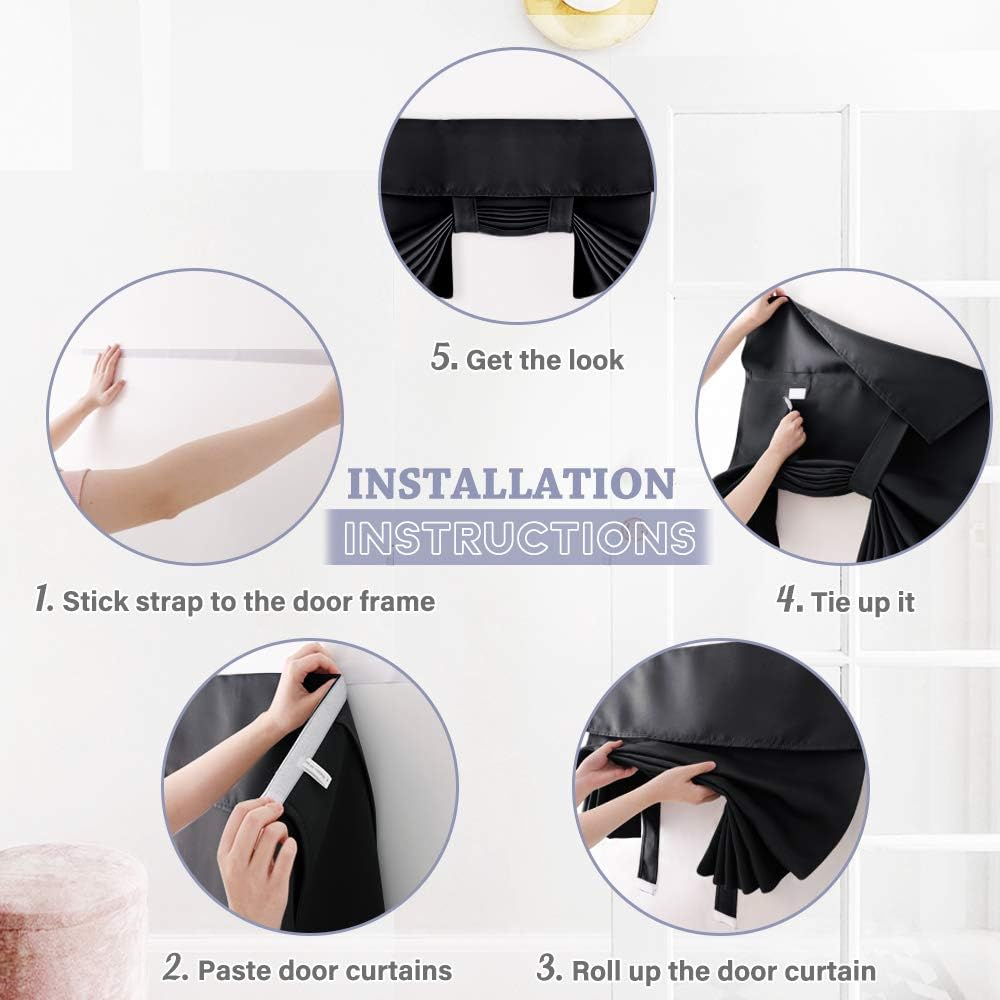 5. Get the look

INSTALLATION
INSTRUCTIONS

1. Stick strap to the door frame

4. Tie up it

2. Paste door curtains

3. Roll up the door curtain